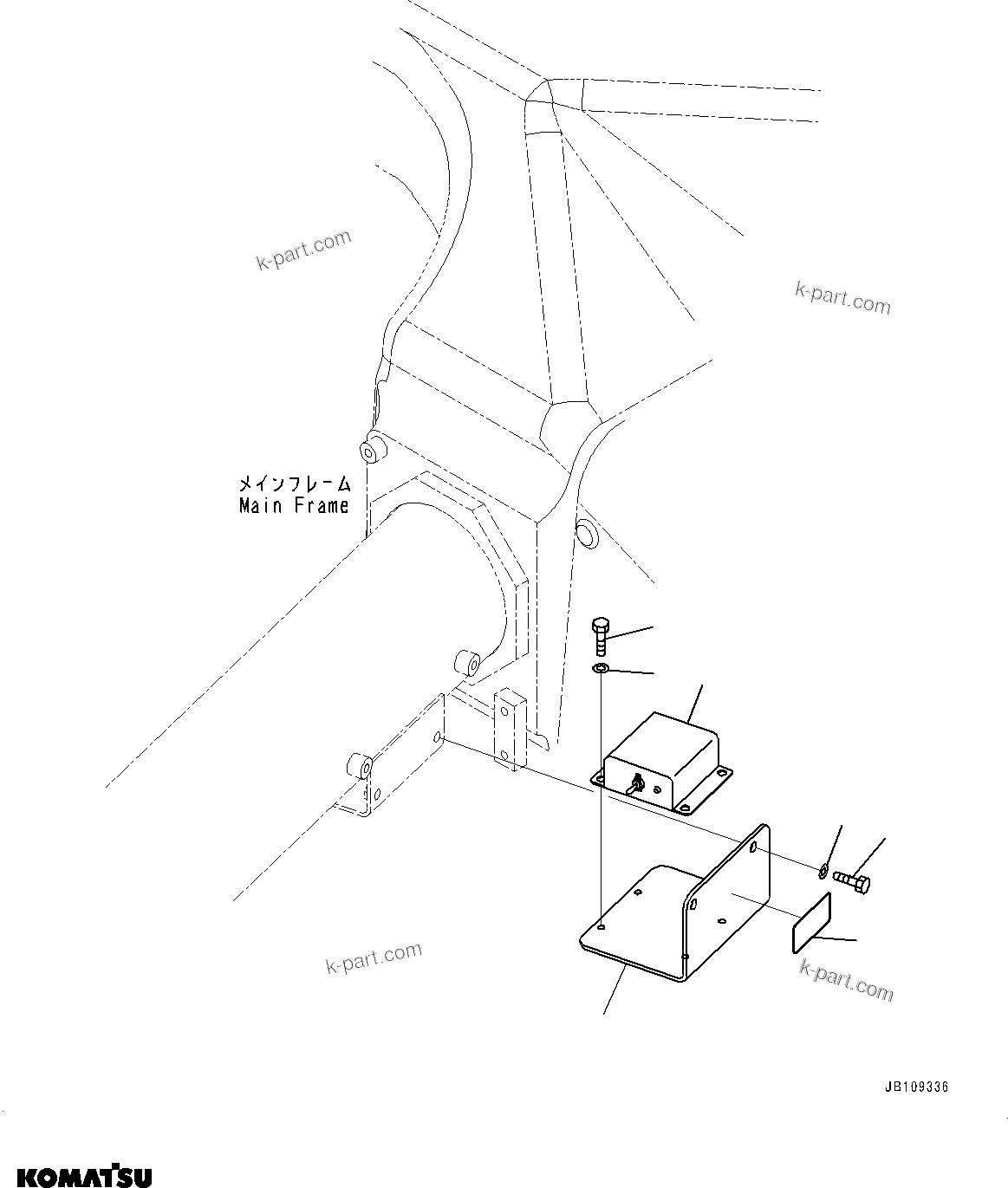 k-part.com

k-part.com

メインフレーム
Main Frame

k-part.com

k-part.com

JB109336

KOMATSU