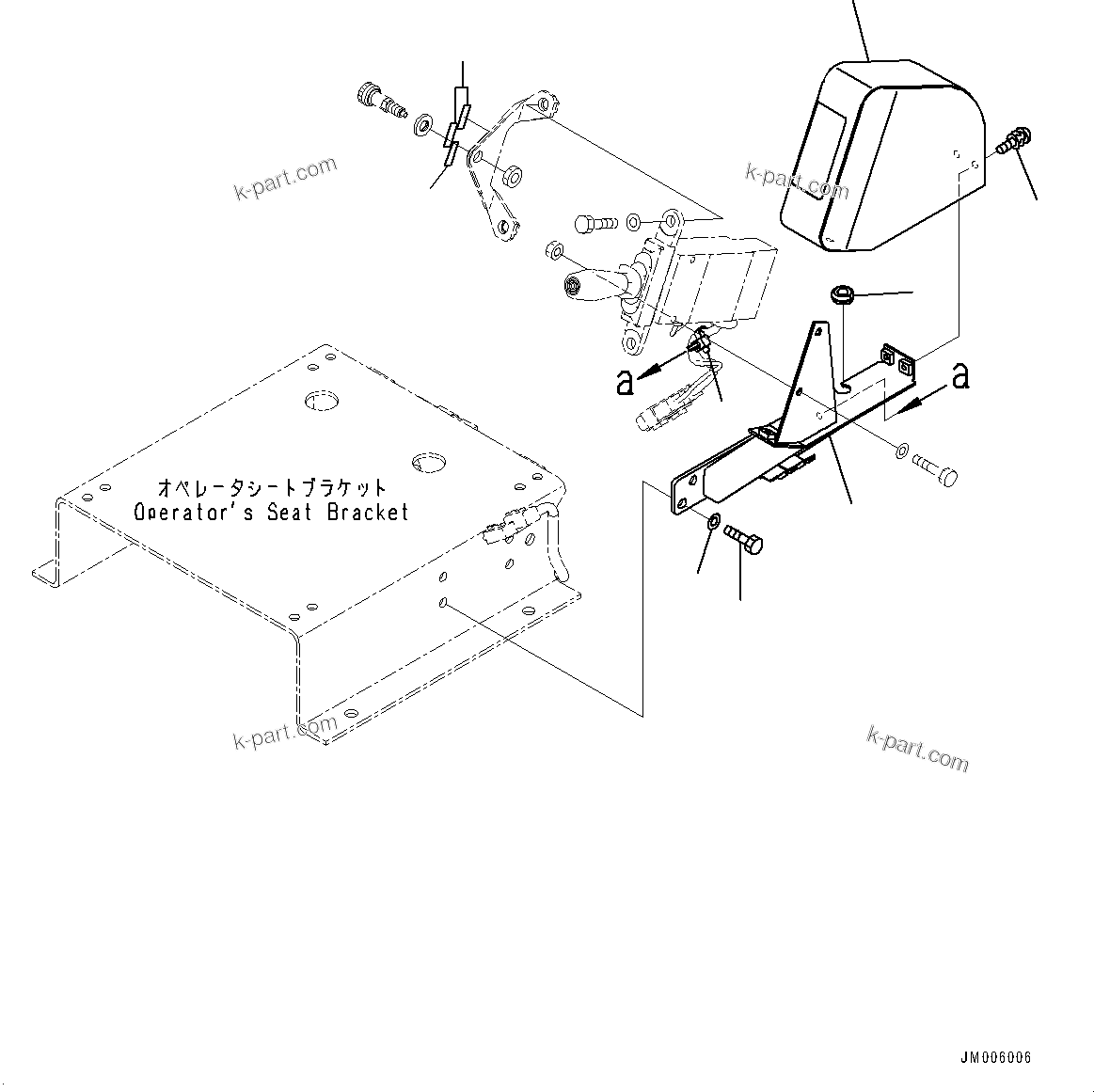 k-part.com

k-part.com

a

a

オペレータシートブラケット
Operator's Seat Bracket

k-part.com

k-part.com

JM006006