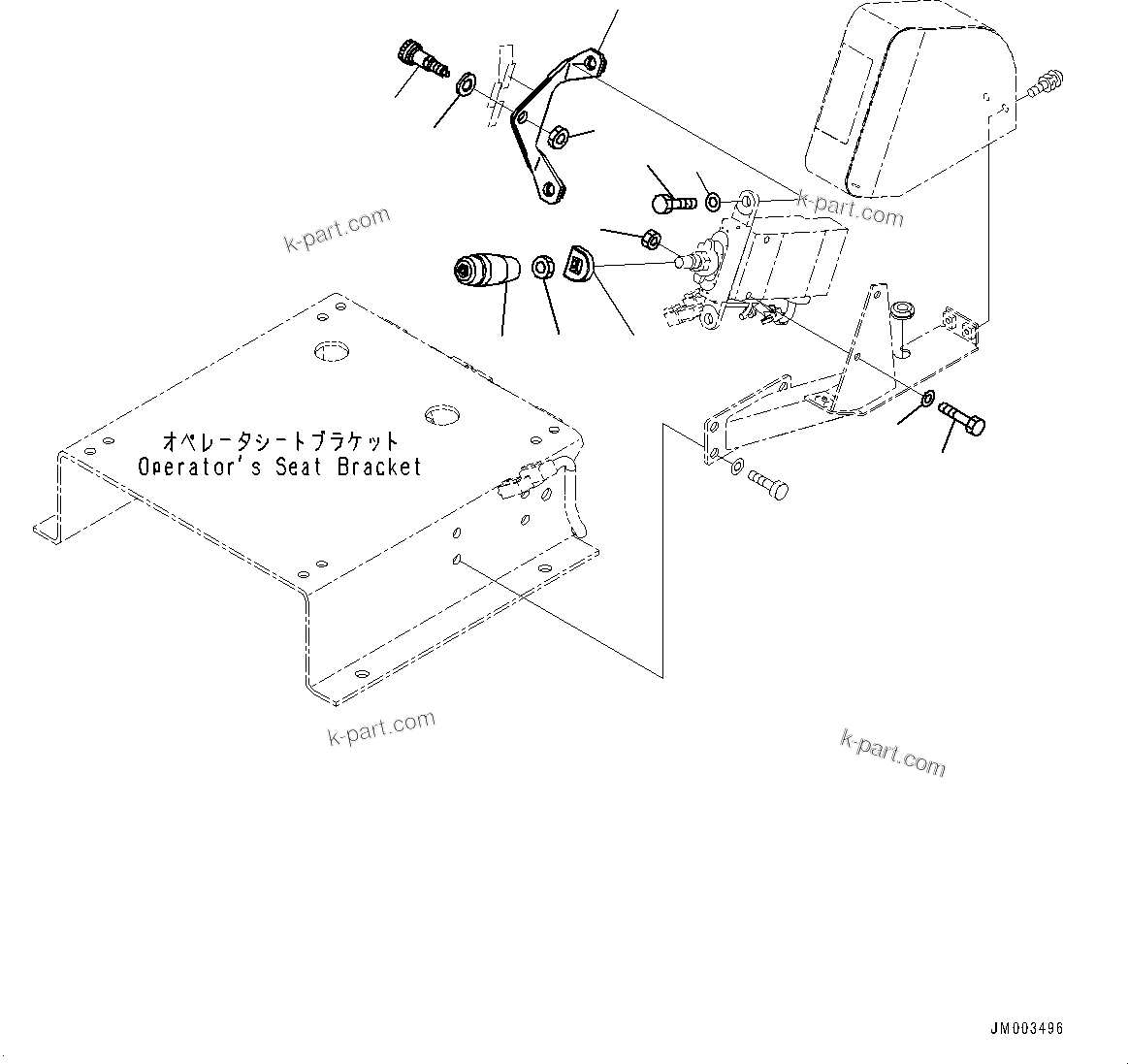 k-part.com

k-part.com

オペレータシートブラケット
Operator's Seat Bracket

k-part.com

k-part.com

JM003496