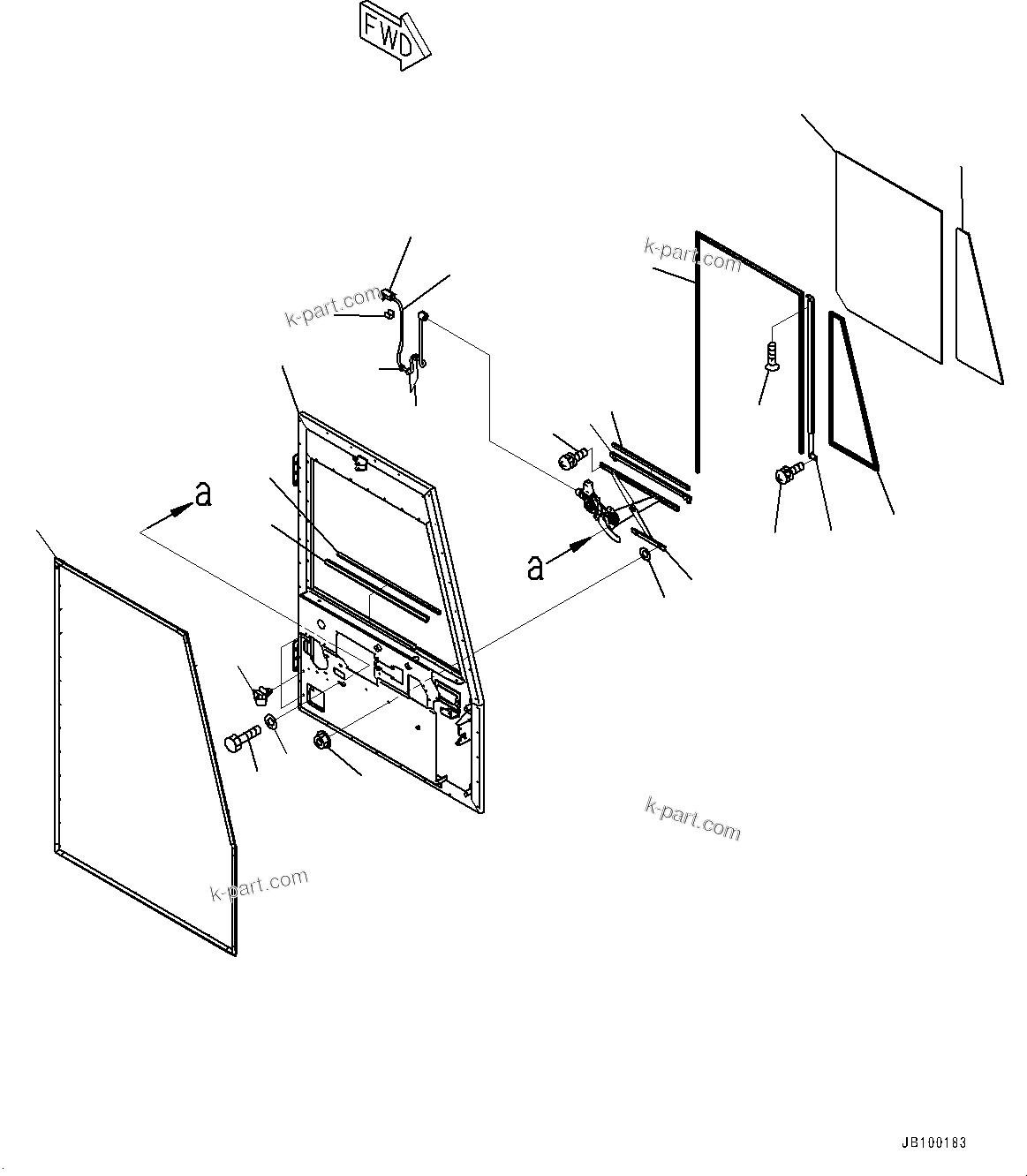 FWD

k-part.com

k-part.com

a

a

k-part.com

k-part.com

JB100183