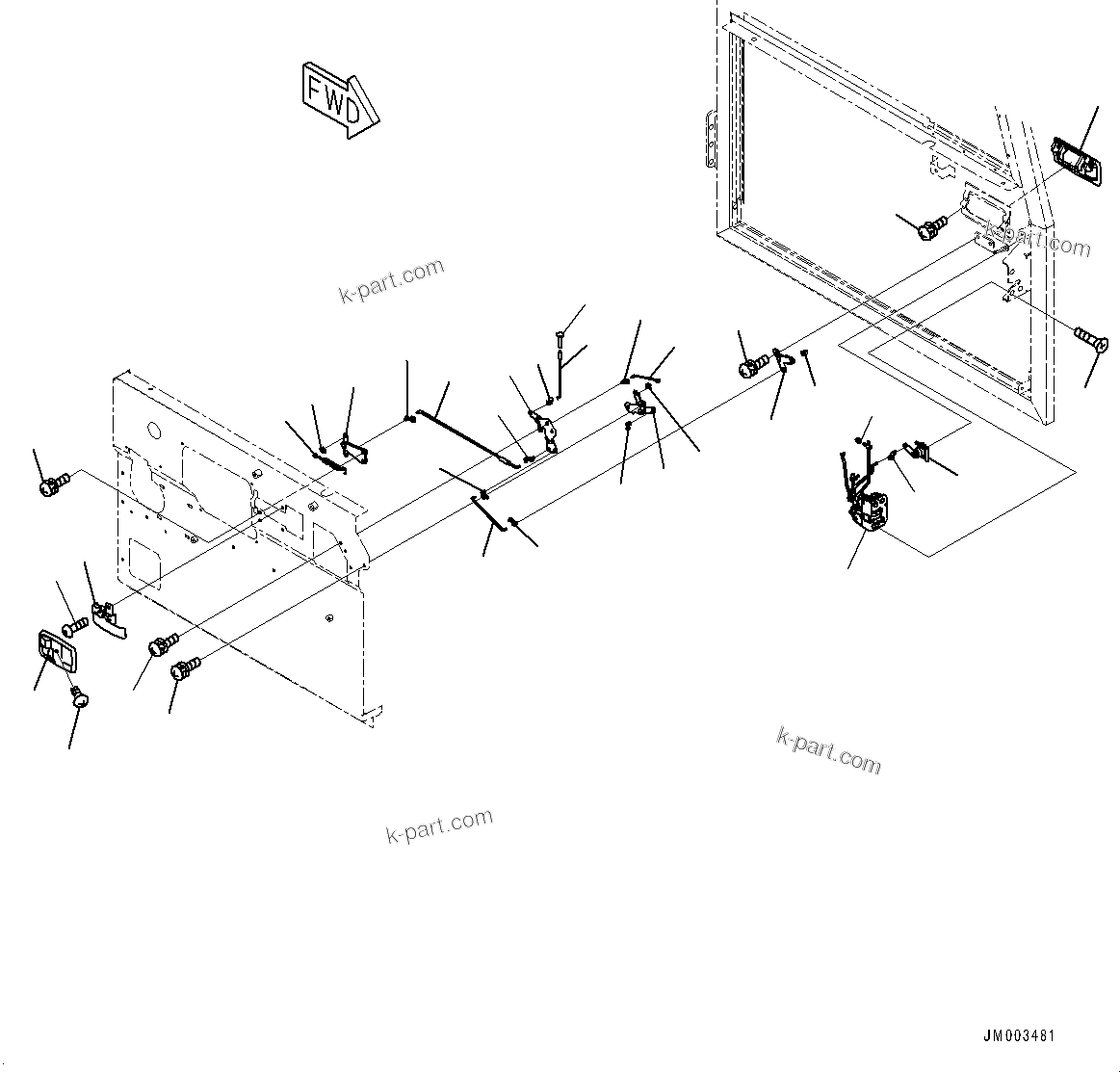 FWD

k-part.com

k-part.com

k-part.com

k-part.com

JM003481