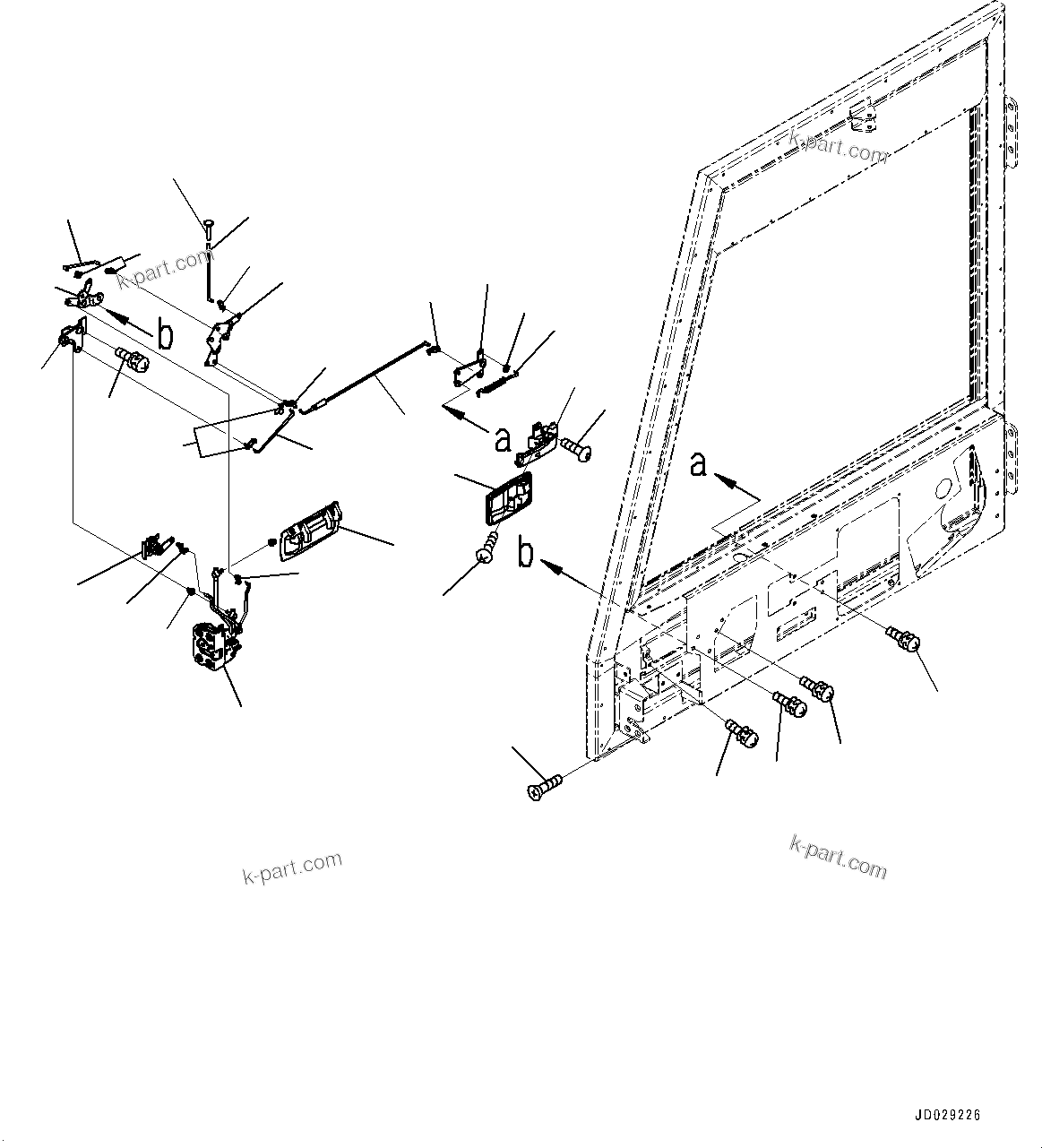 k-part.com
k-part.com
b
a
a
b
k-part.com
k-part.com
JD029226