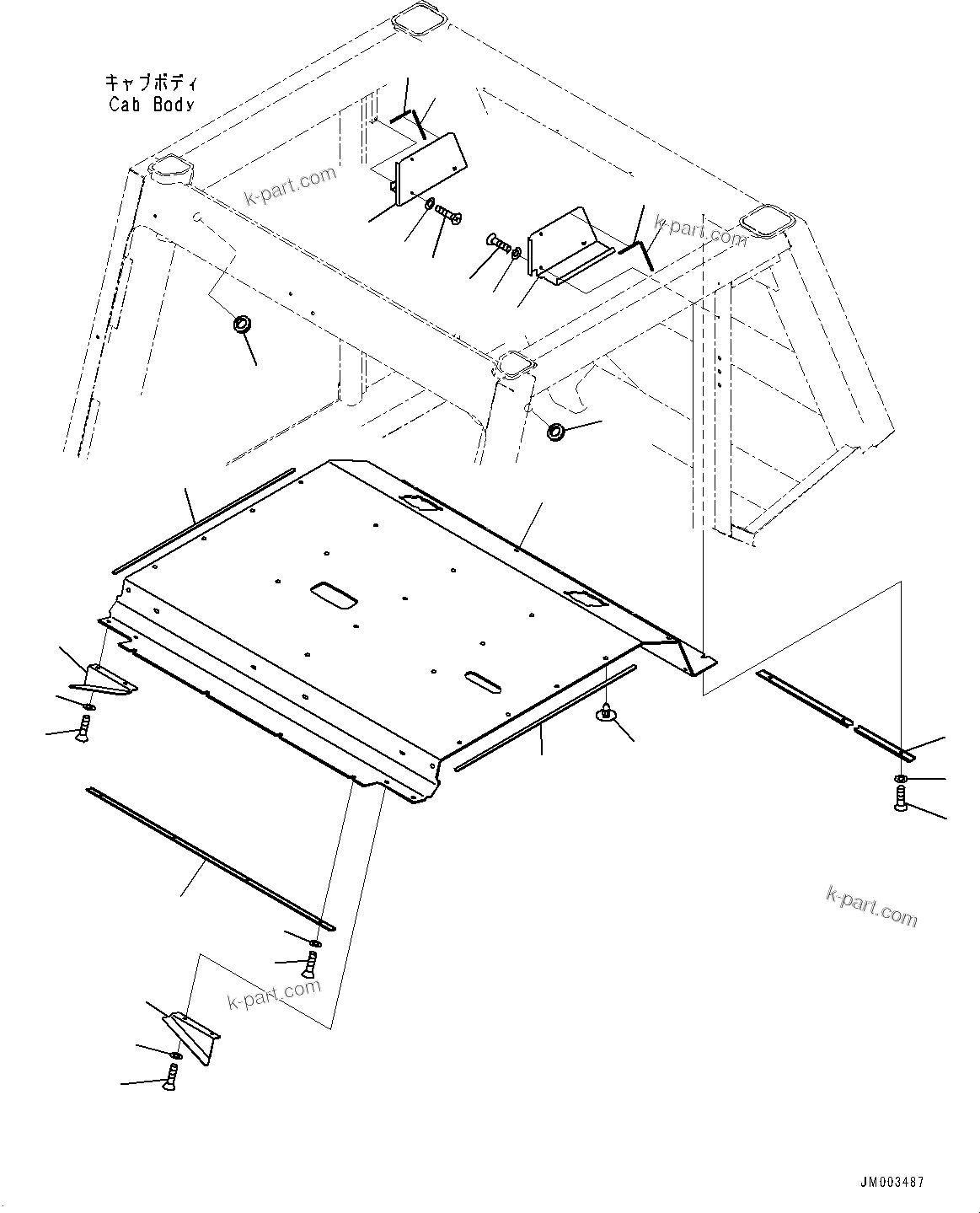 キャブボディ
Cab Body

k-part.com

k-part.com

k-part.com

k-part.com

JM003487