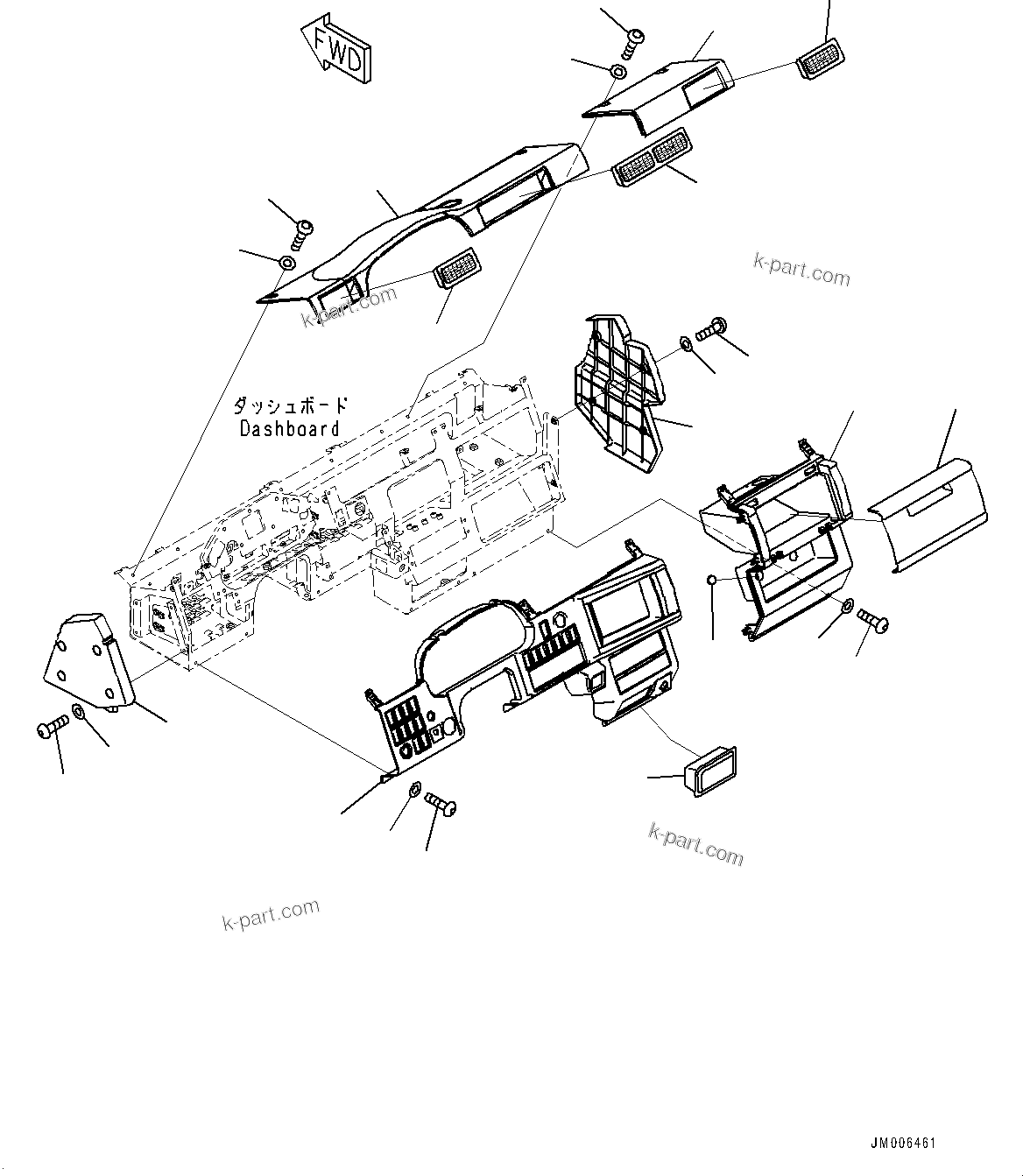 FWD

k-part.com

k-part.com

ダッシュボード
Dashboard

k-part.com

k-part.com

JM006461