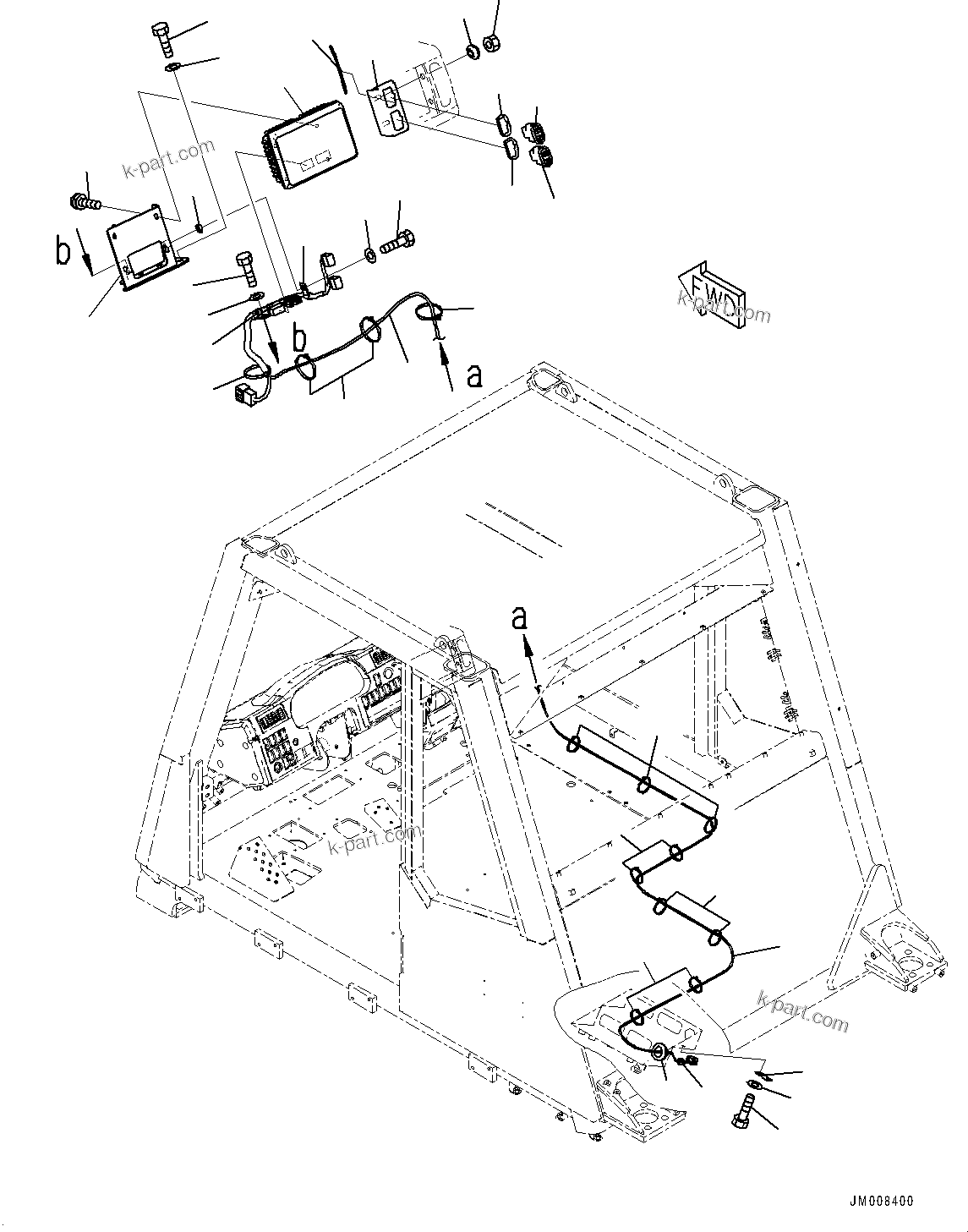 k-part.com
b
b
a
FWD
k-part.com
a
k-part.com
k-part.com
JM008400