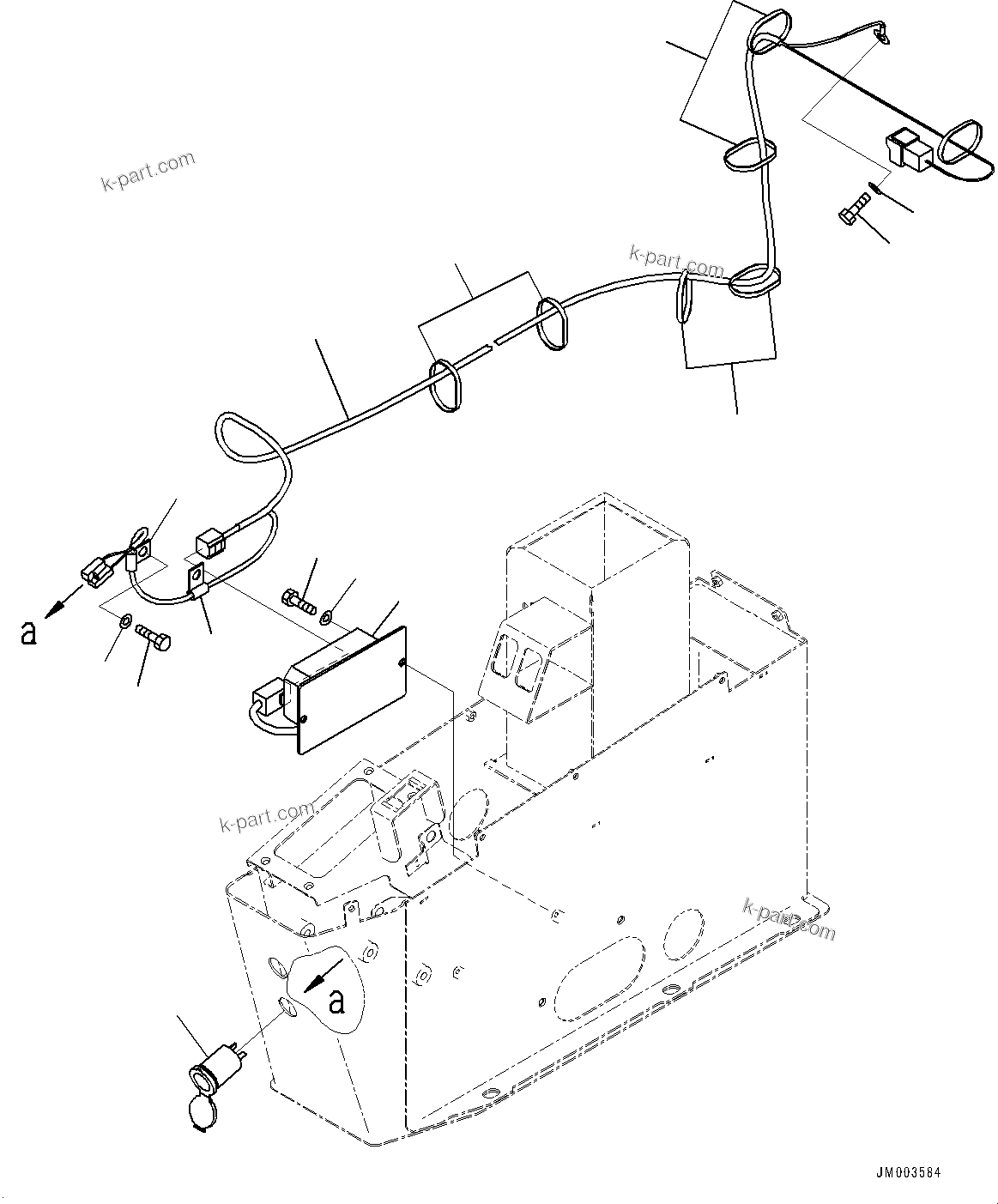 k-part.com

k-part.com

a

k-part.com

k-part.com

a

JM003584