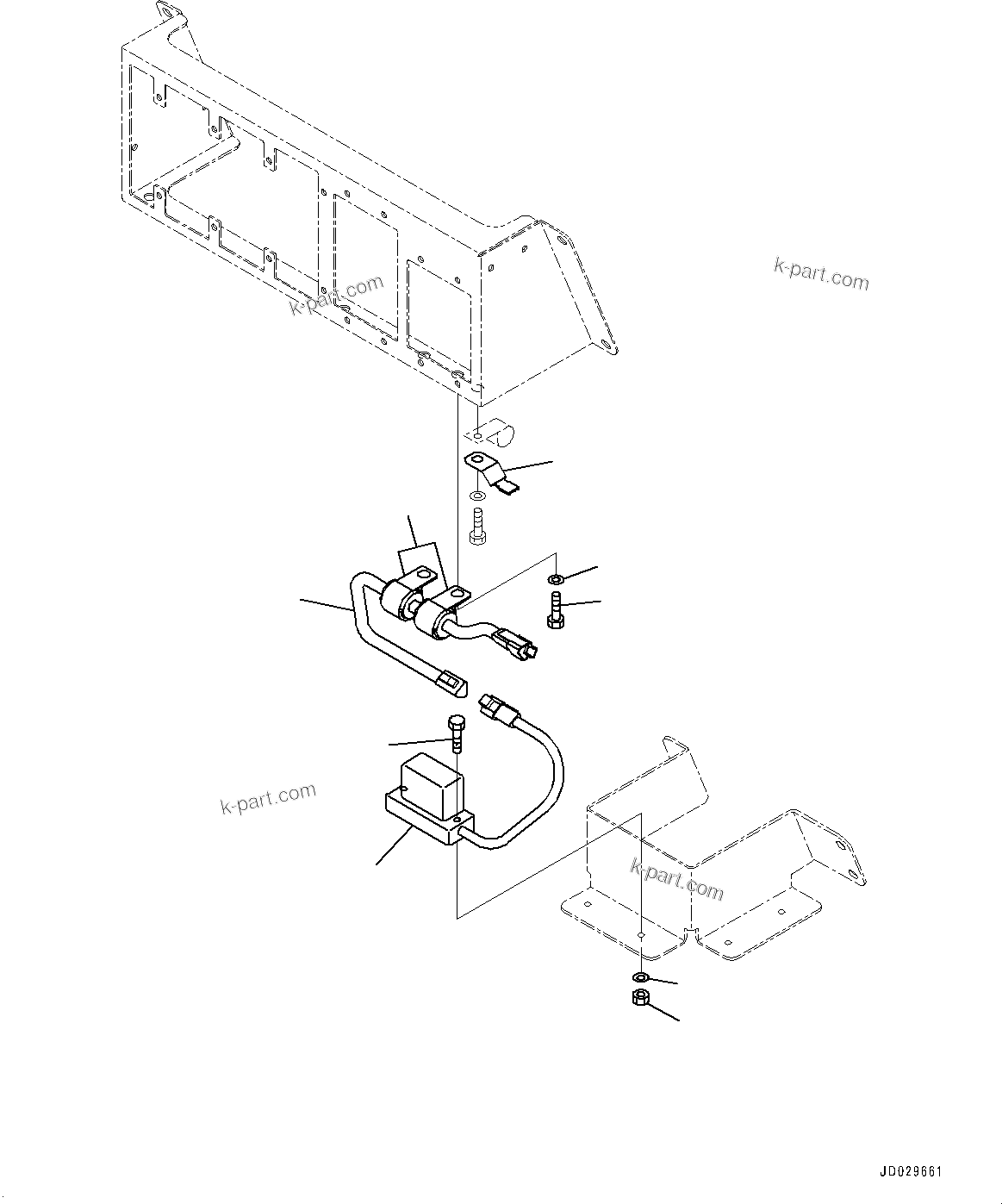 k-part.com

k-part.com

k-part.com

k-part.com

JD029661