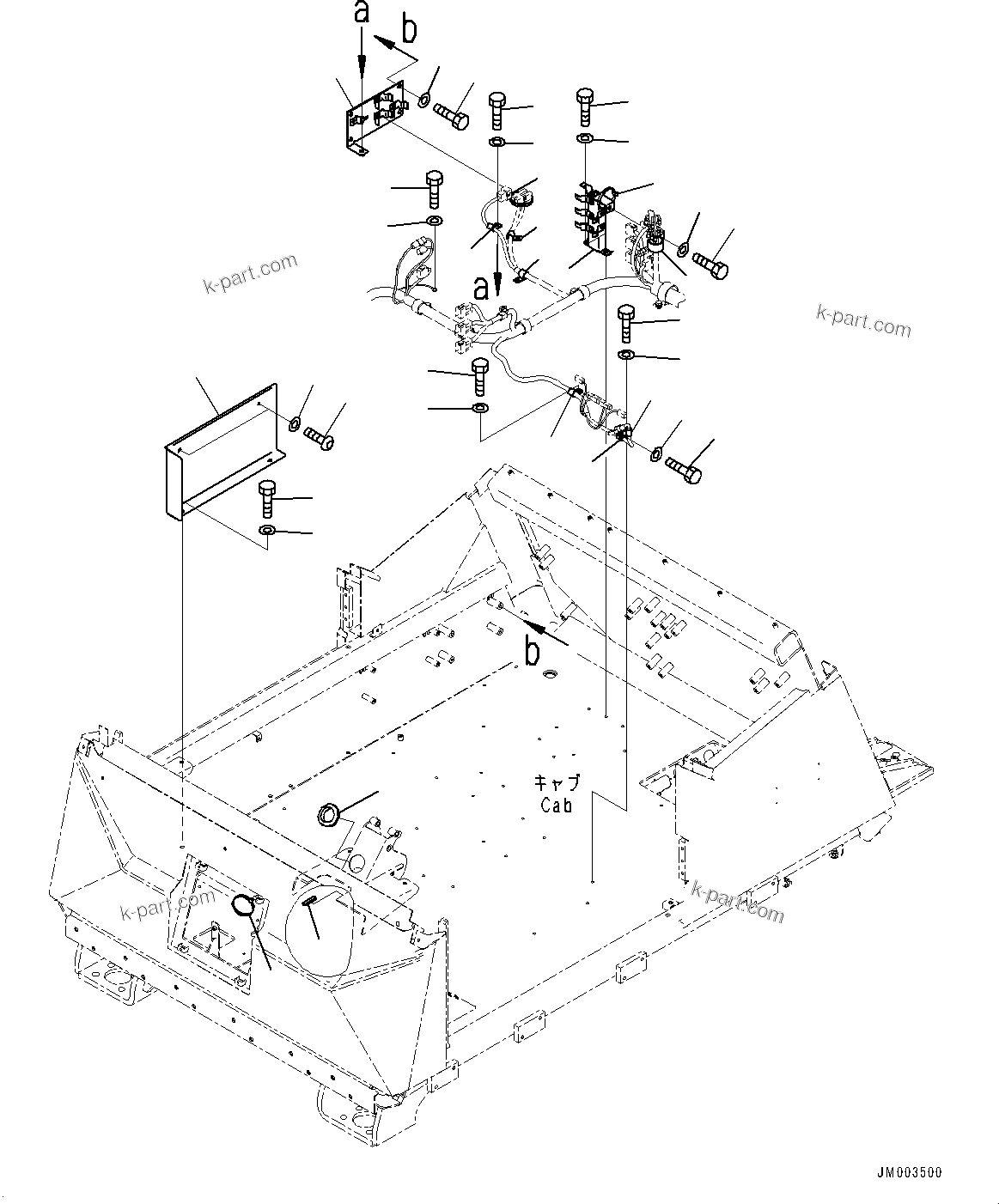 a
b
k-part.com
a
k-part.com
b
キャブ
Cab
k-part.com
k-part.com
JM003500