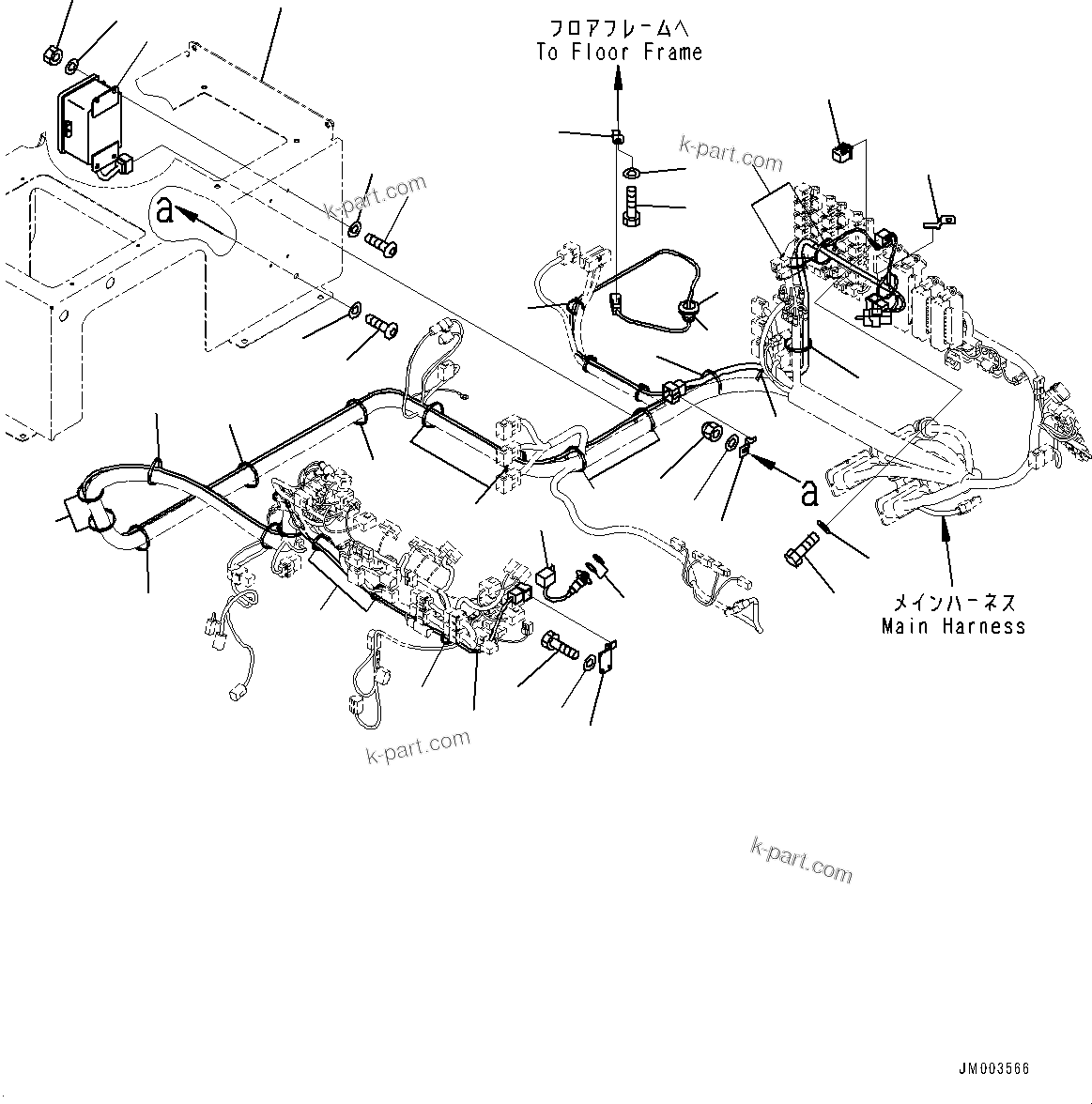 フロアフレームへ
To Floor Frame

k-part.com

k-part.com

a

a

メインハーネス
Main Harness

k-part.com

k-part.com

JM003566