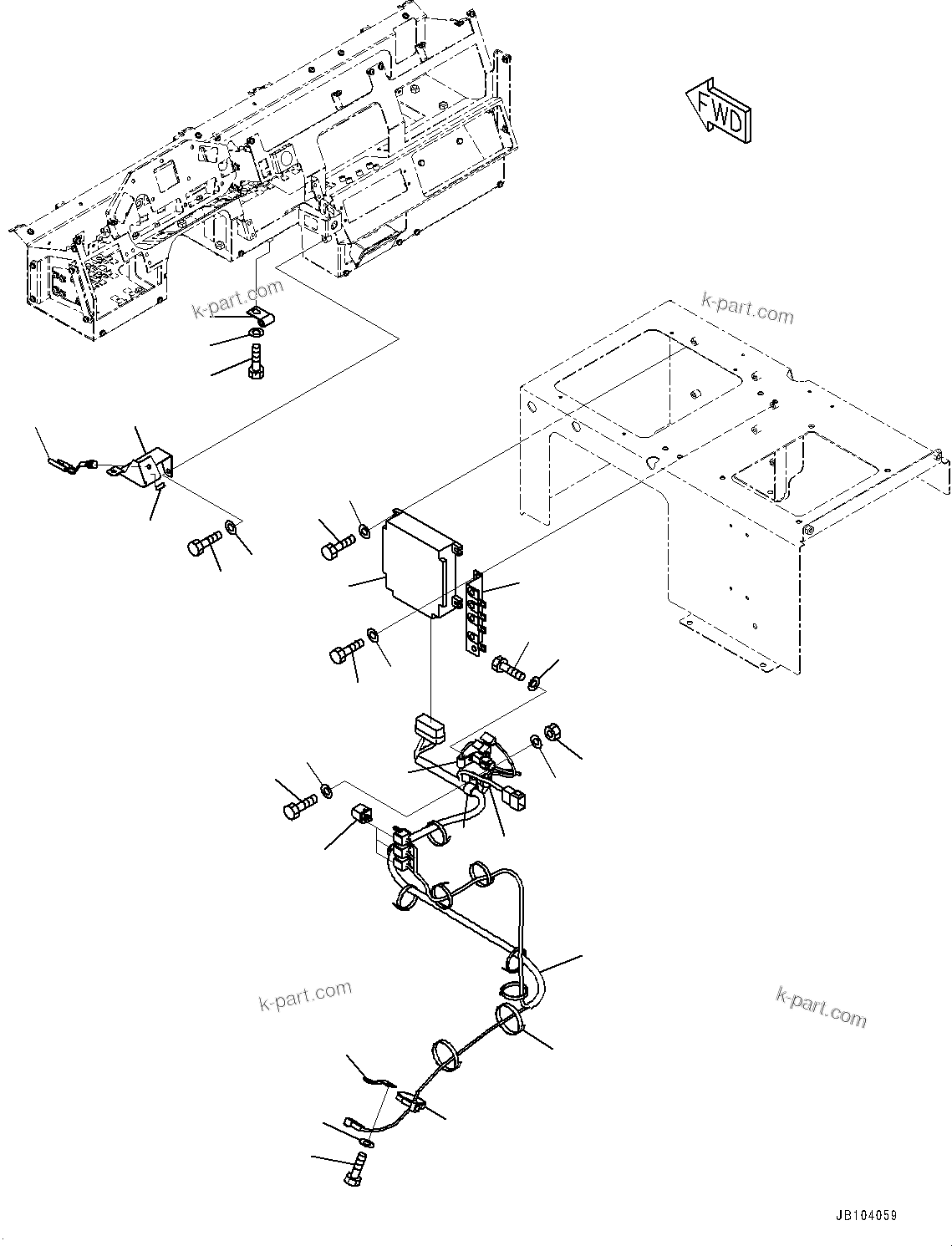 FWD

k-part.com

k-part.com

k-part.com

k-part.com

JB104059