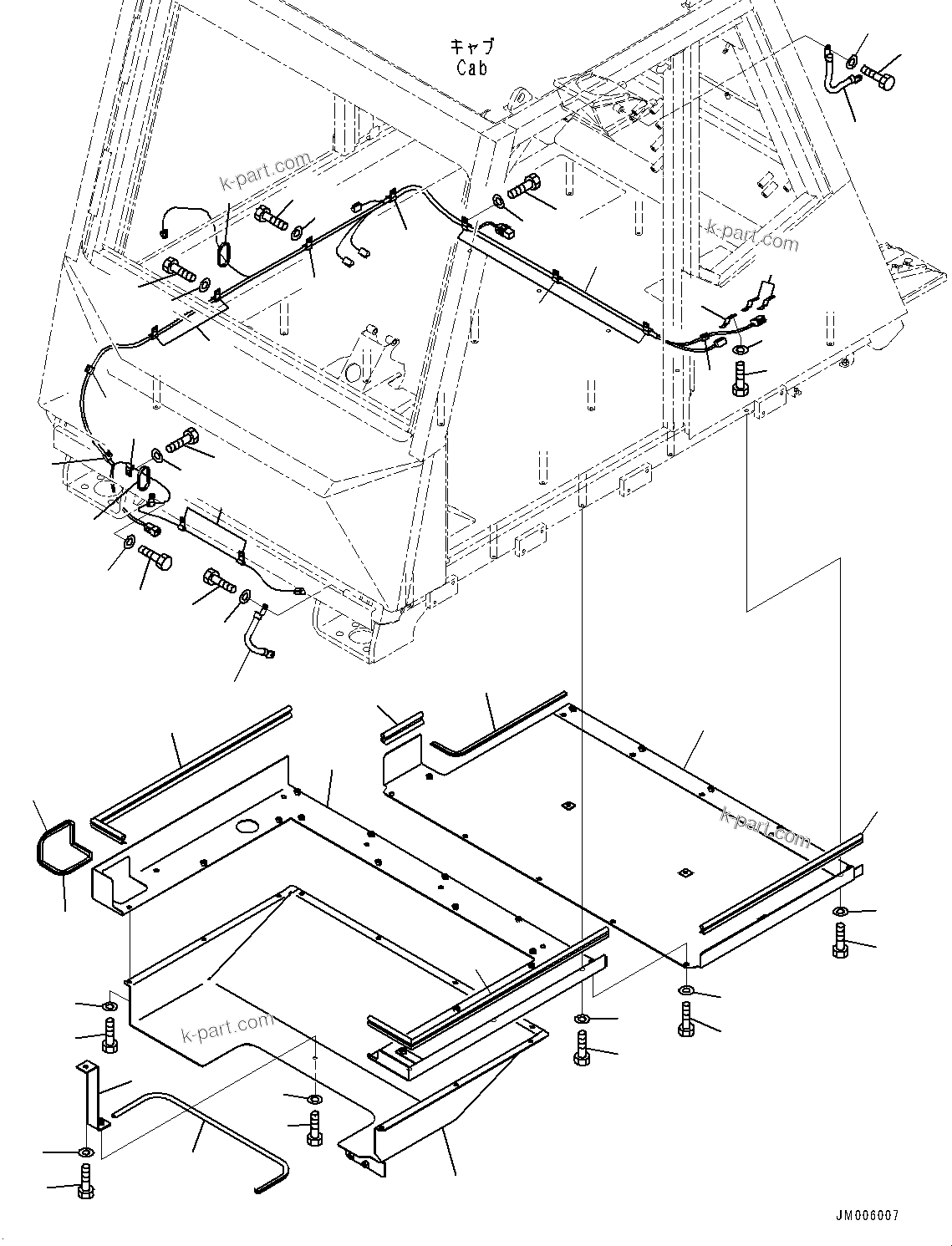 キャブ
Cab

k-part.com
k-part.com
k-part.com
k-part.com

JM006007