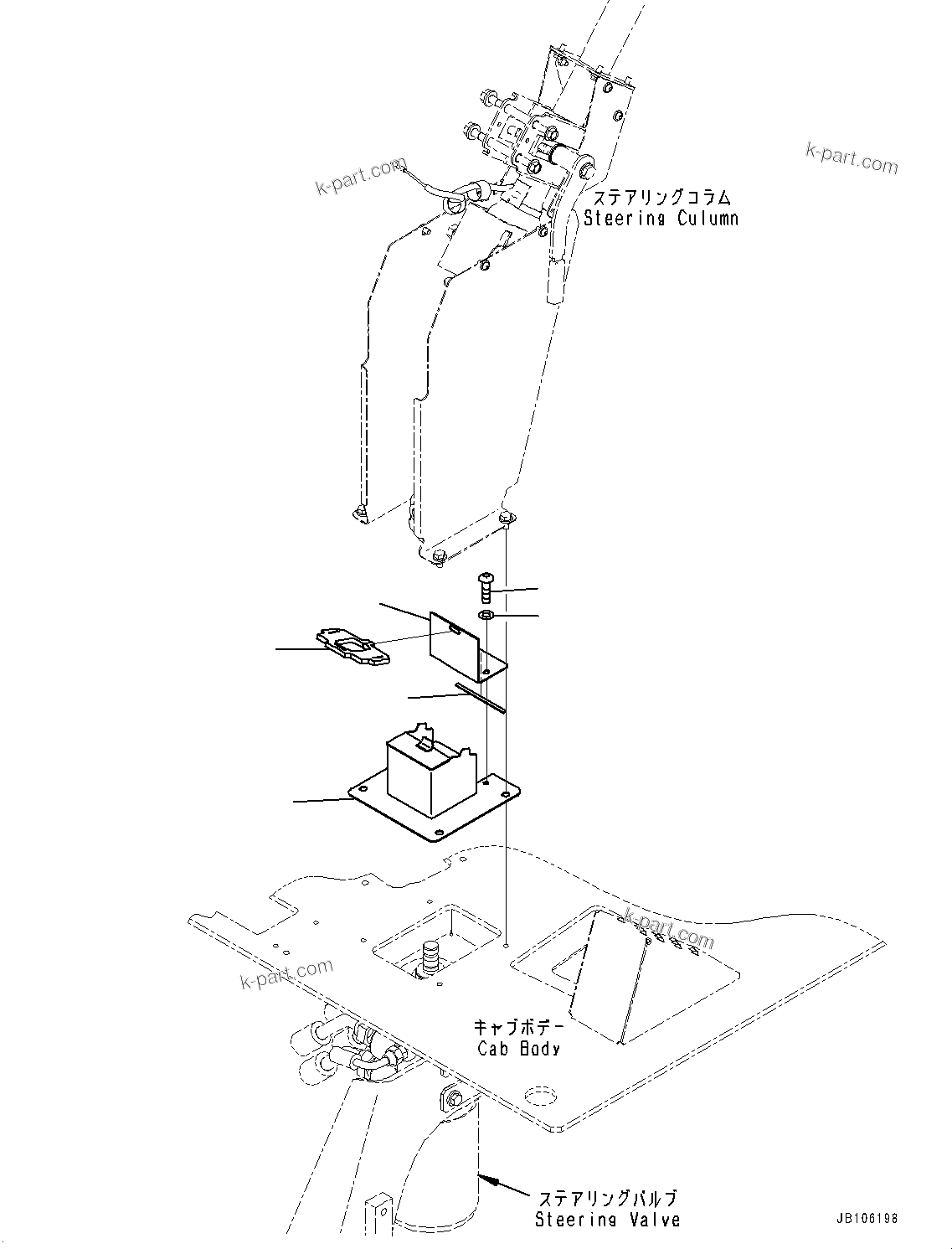 k-part.com

k-part.com

ステアリングコラム
Steering Culumn

k-part.com

k-part.com

キャブボデー
Cab Body

ステアリングバルブ
Steering Valve

JB106198