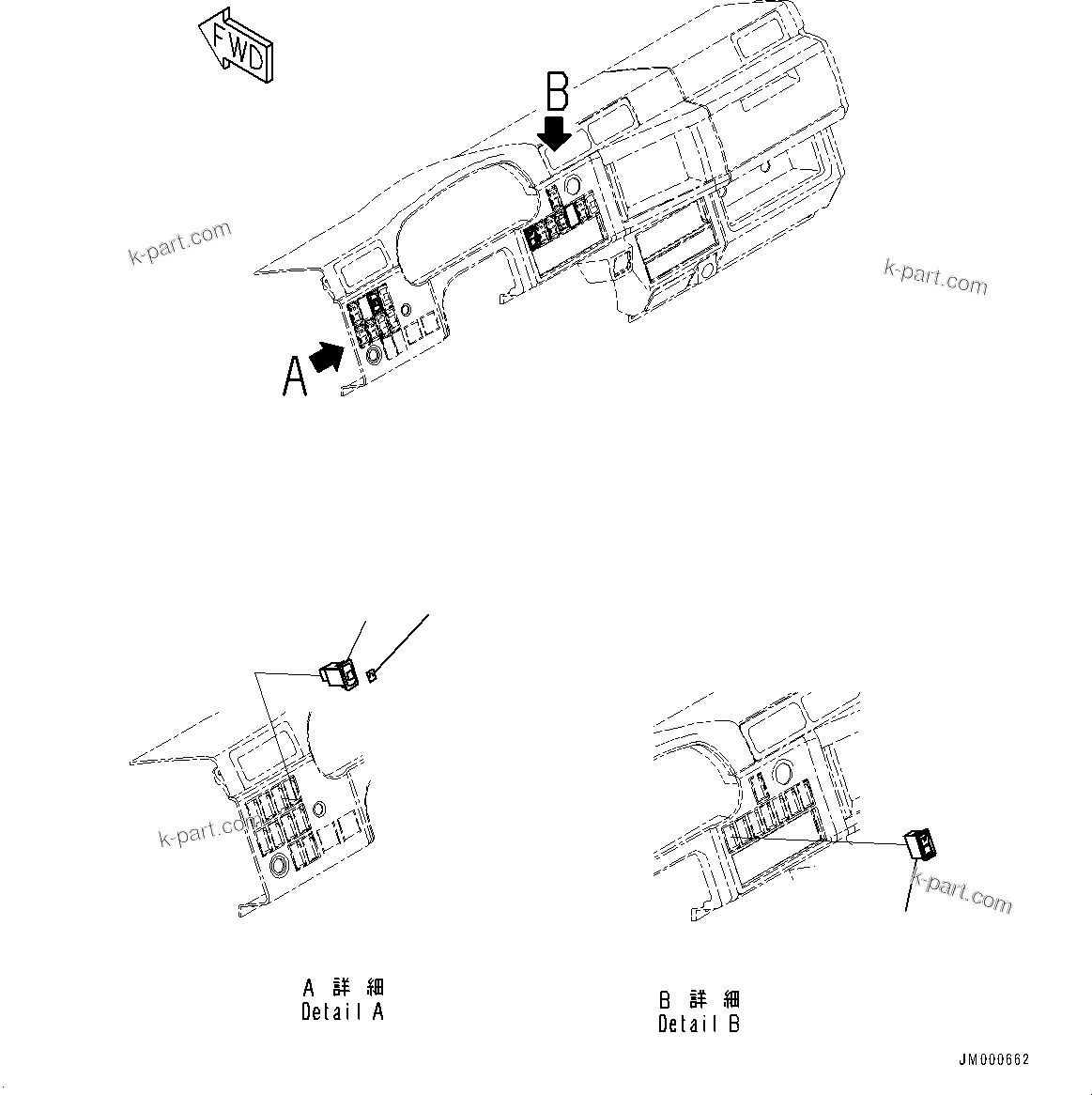 FWD

B

k-part.com

k-part.com

A

k-part.com

k-part.com

A 詳 細
Detail A

B 詳 細
Detail B

JM000662