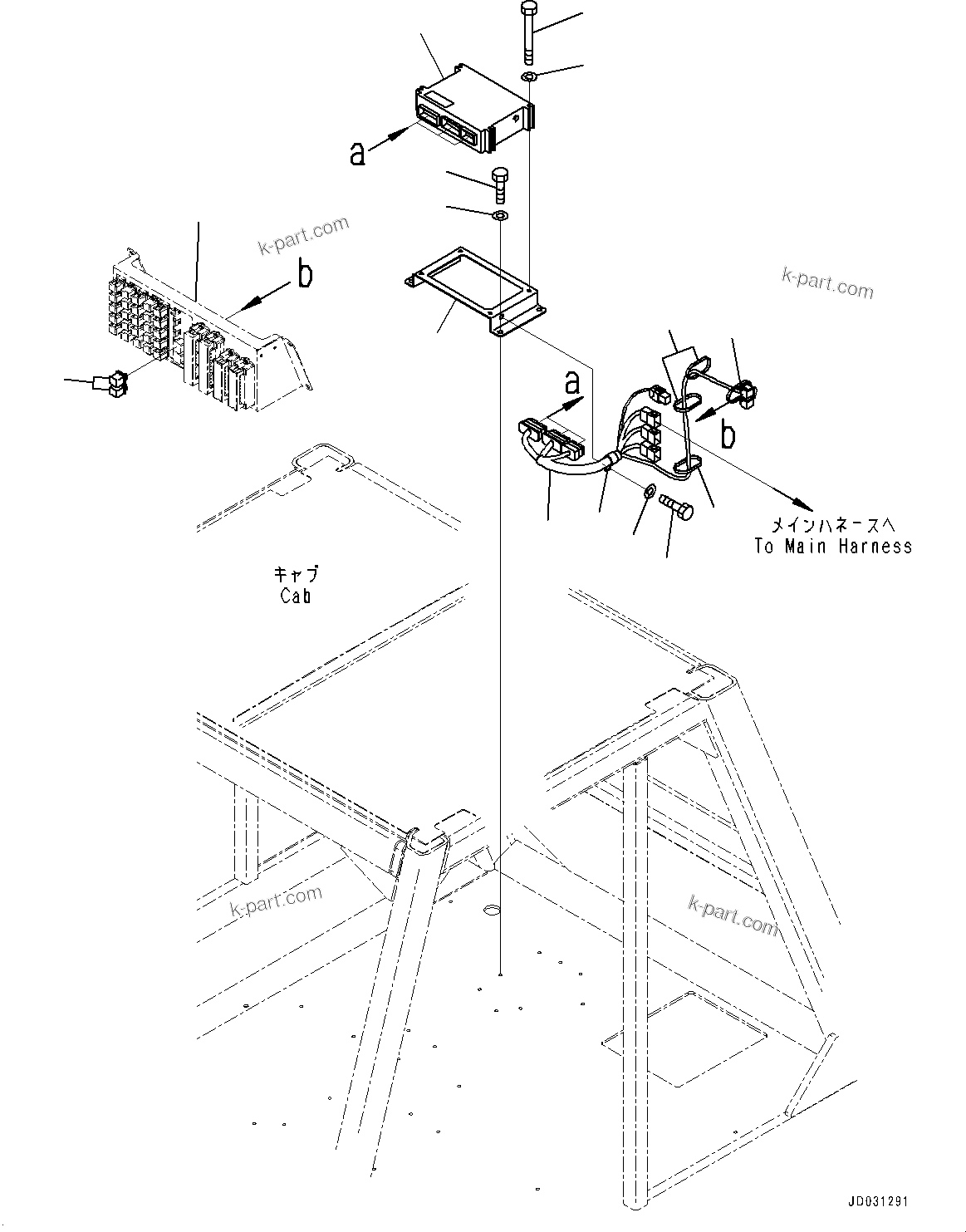 a

k-part.com

b

k-part.com

a

b

メインハネースへ
To Main Harness

キャブ
Cab

k-part.com

k-part.com

JD031291