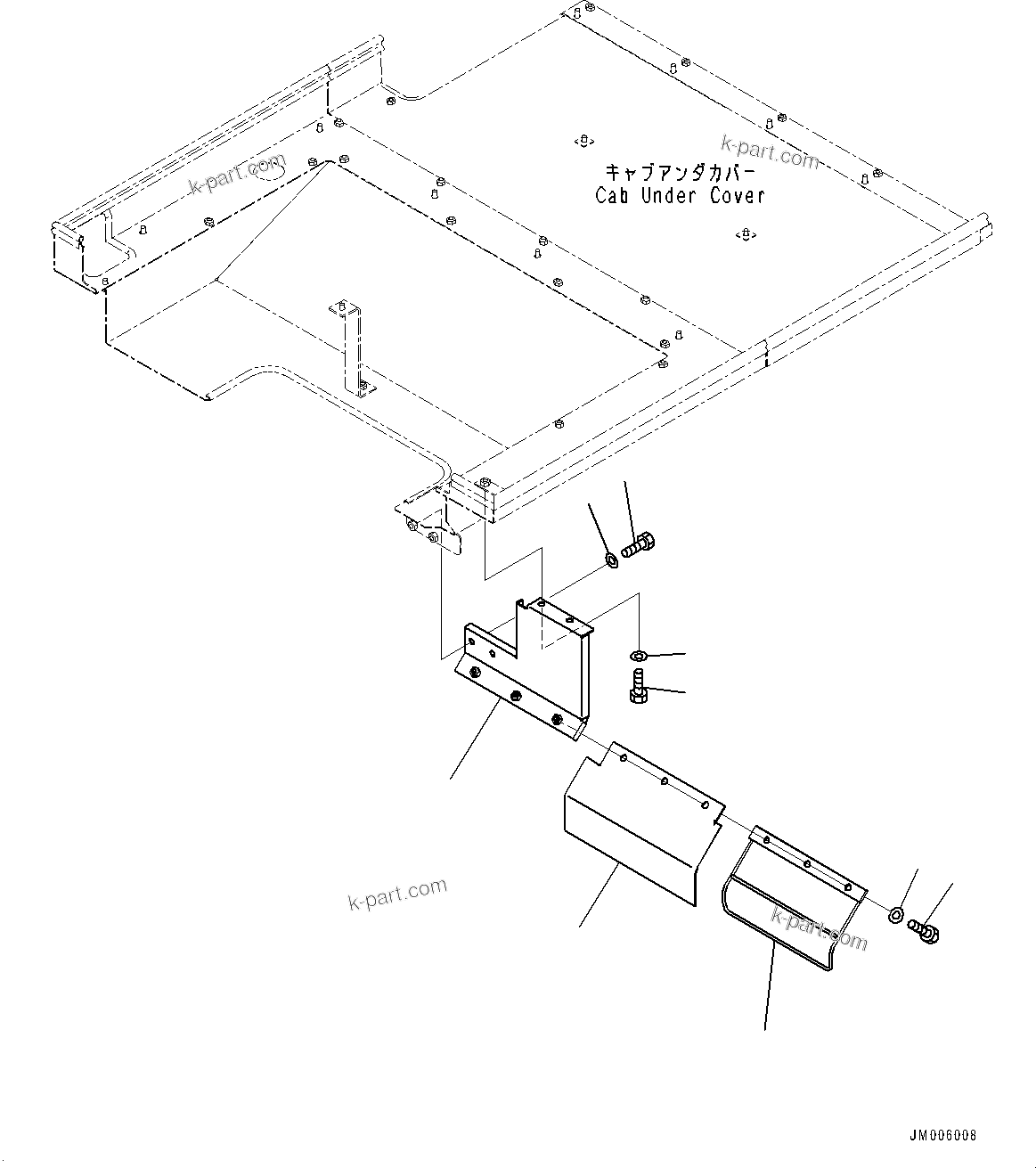 k-part.com

k-part.com

キャブアンダカバー
Cab Under Cover

k-part.com

k-part.com

JM006008