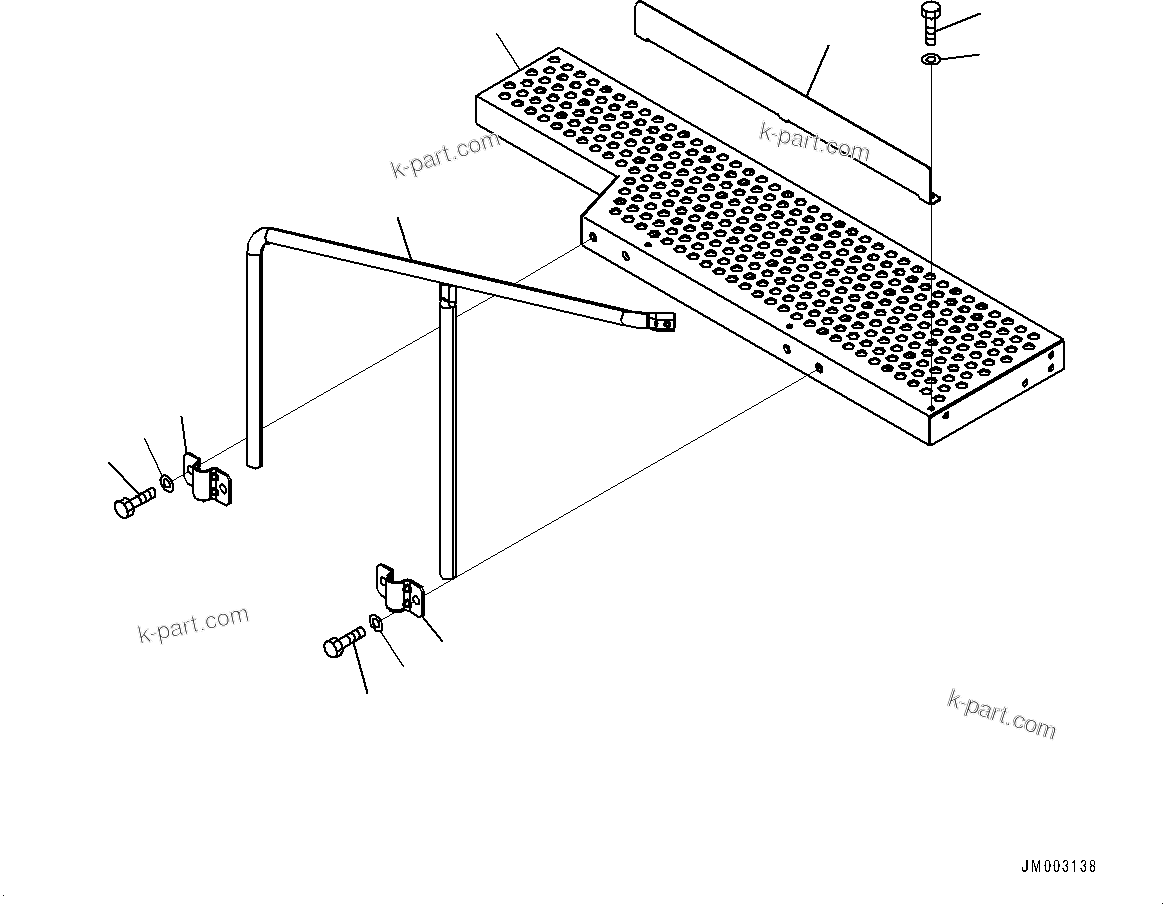 k-part.com
k-part.com
k-part.com
k-part.com
JM003138