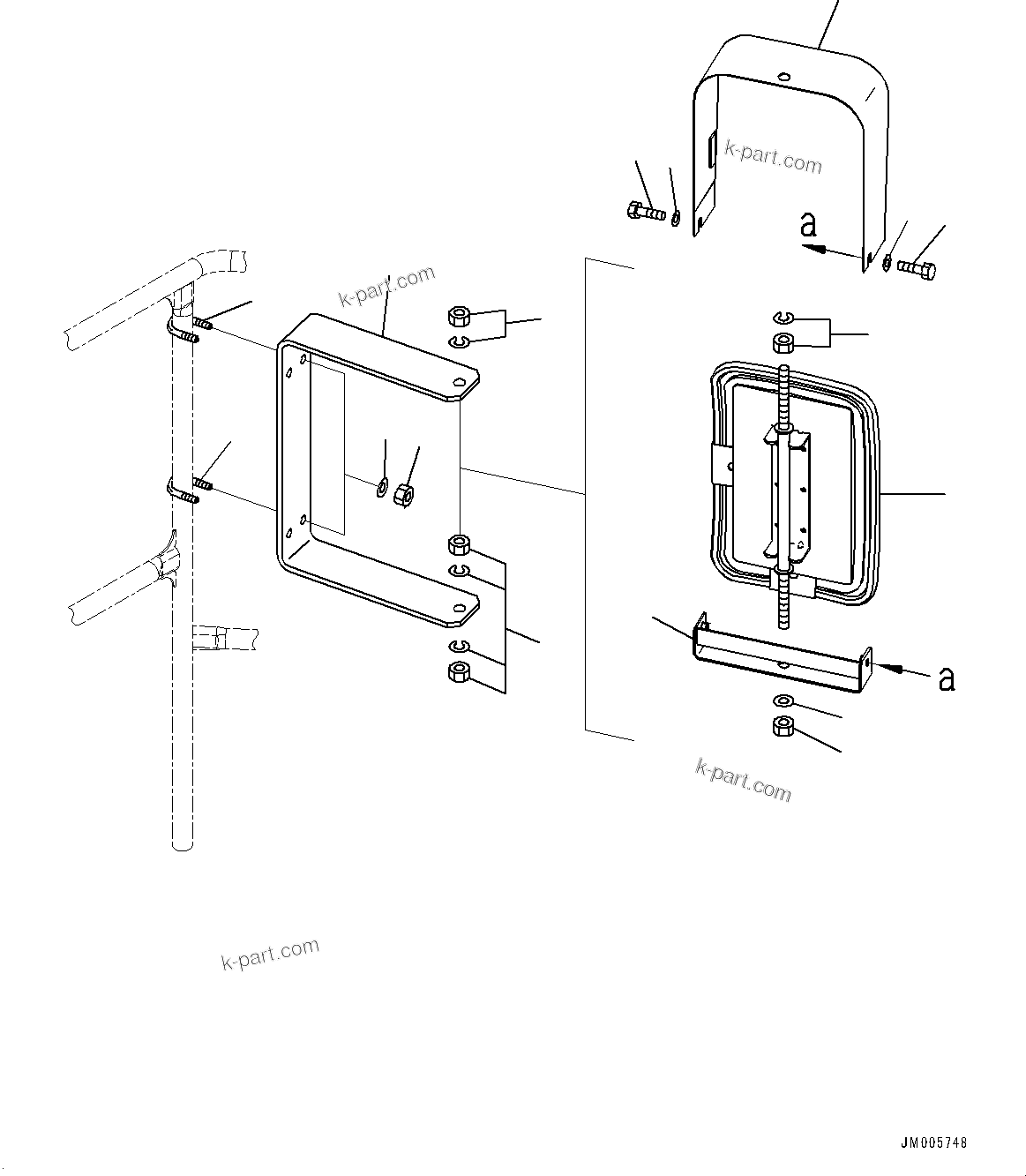 k-part.com

a

k-part.com

a

k-part.com

k-part.com

JM005748