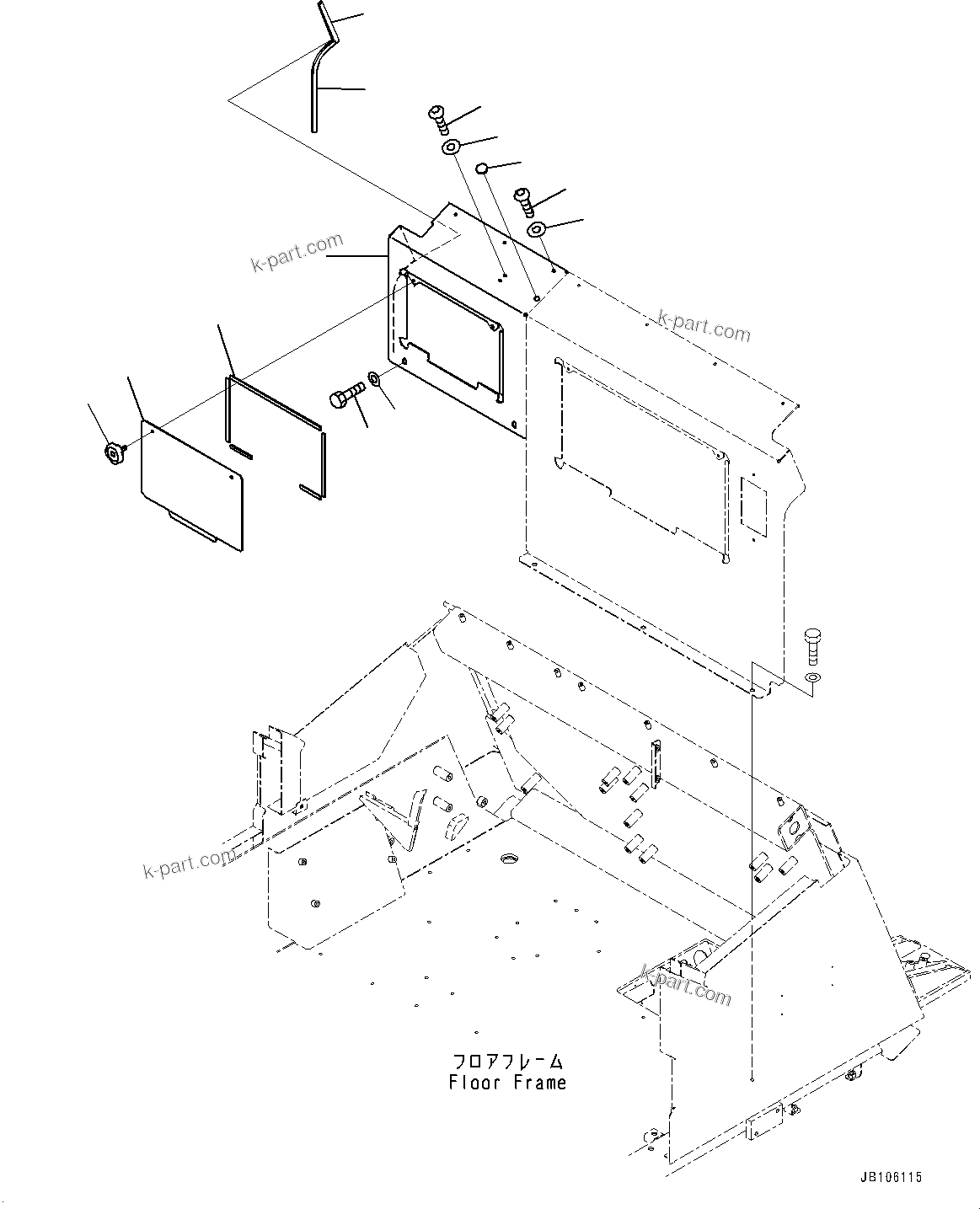 k-part.com

k-part.com

k-part.com

k-part.com

フロアフレーム
Floor Frame

JB106115