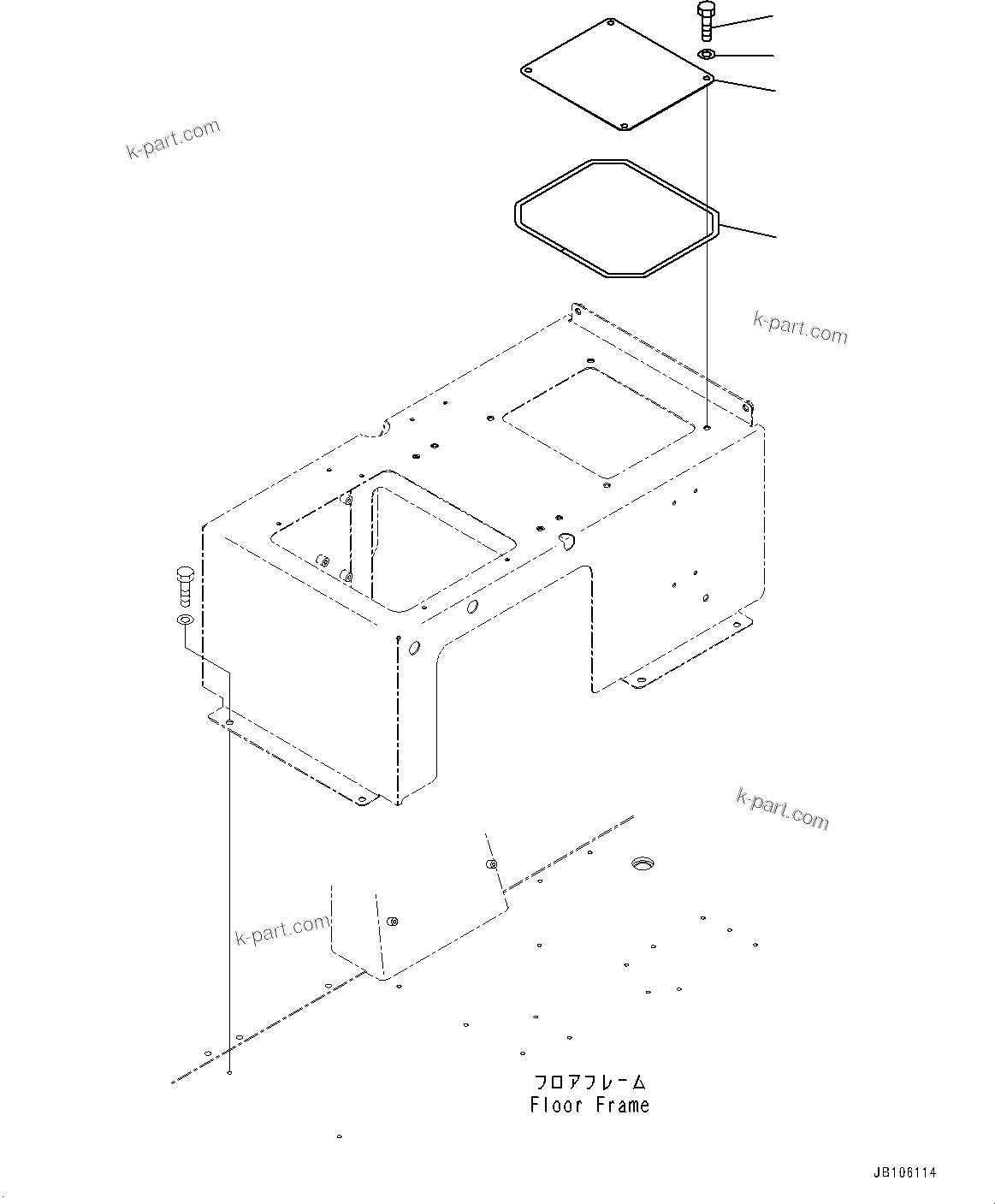 k-part.com

k-part.com

k-part.com

k-part.com

フロアフレーム
Floor Frame

JB106114