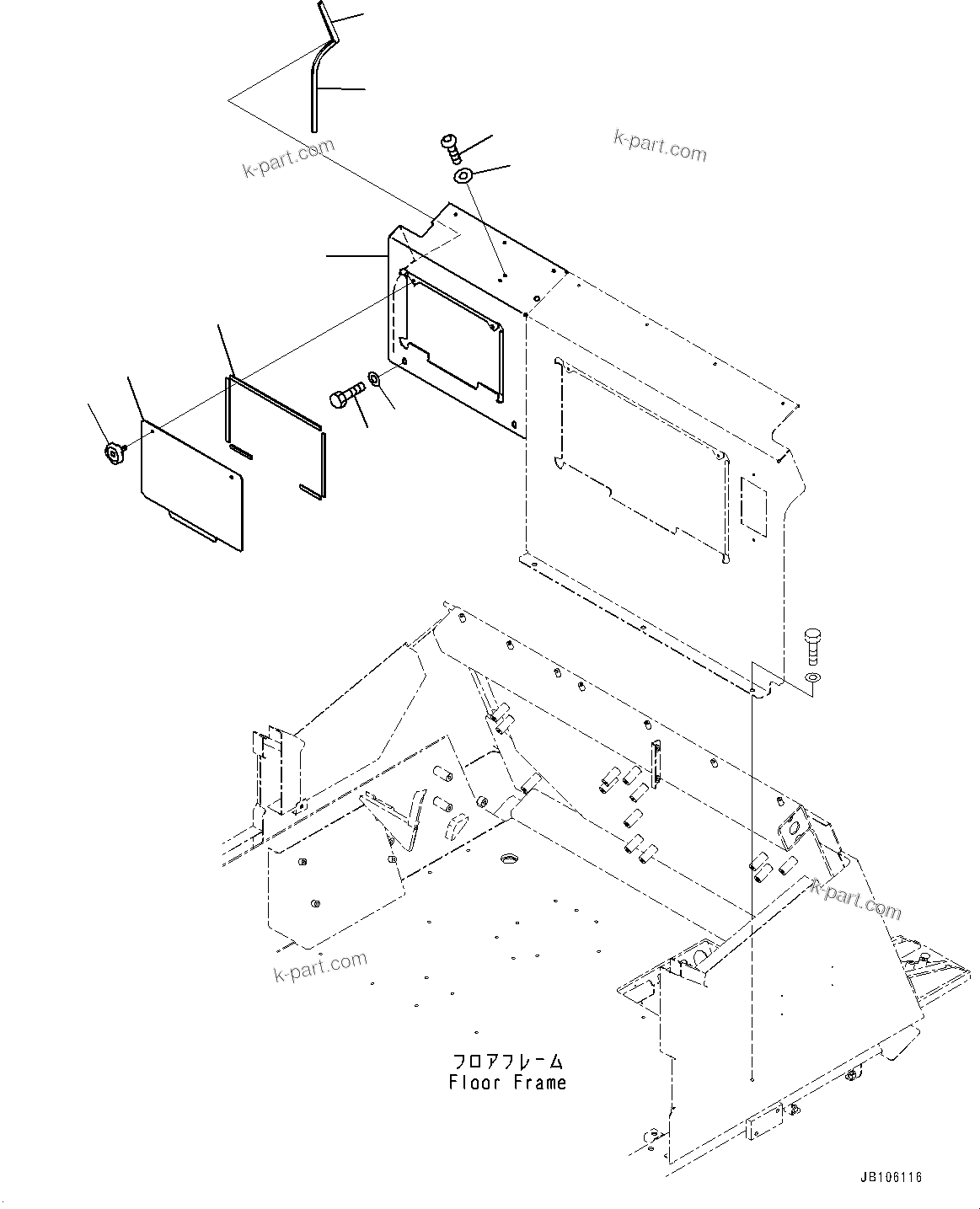 k-part.com

k-part.com

k-part.com

k-part.com

フロアフレーム
Floor Frame

JB106116