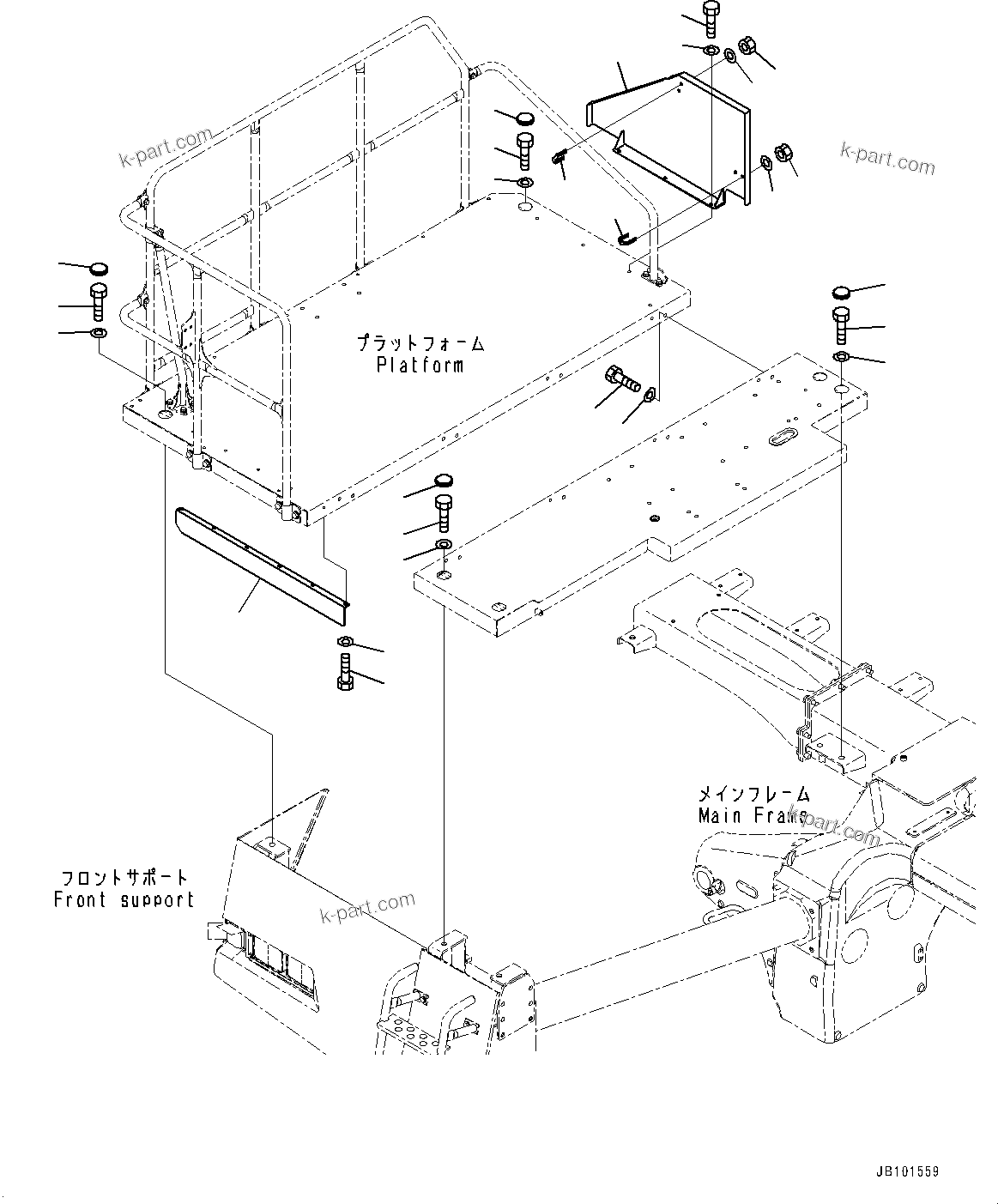 k-part.com

k-part.com

プラットフォーム
Platform

メインフレーム
Main Frame

k-part.com

フロントサポート
Front support

k-part.com

JB101559