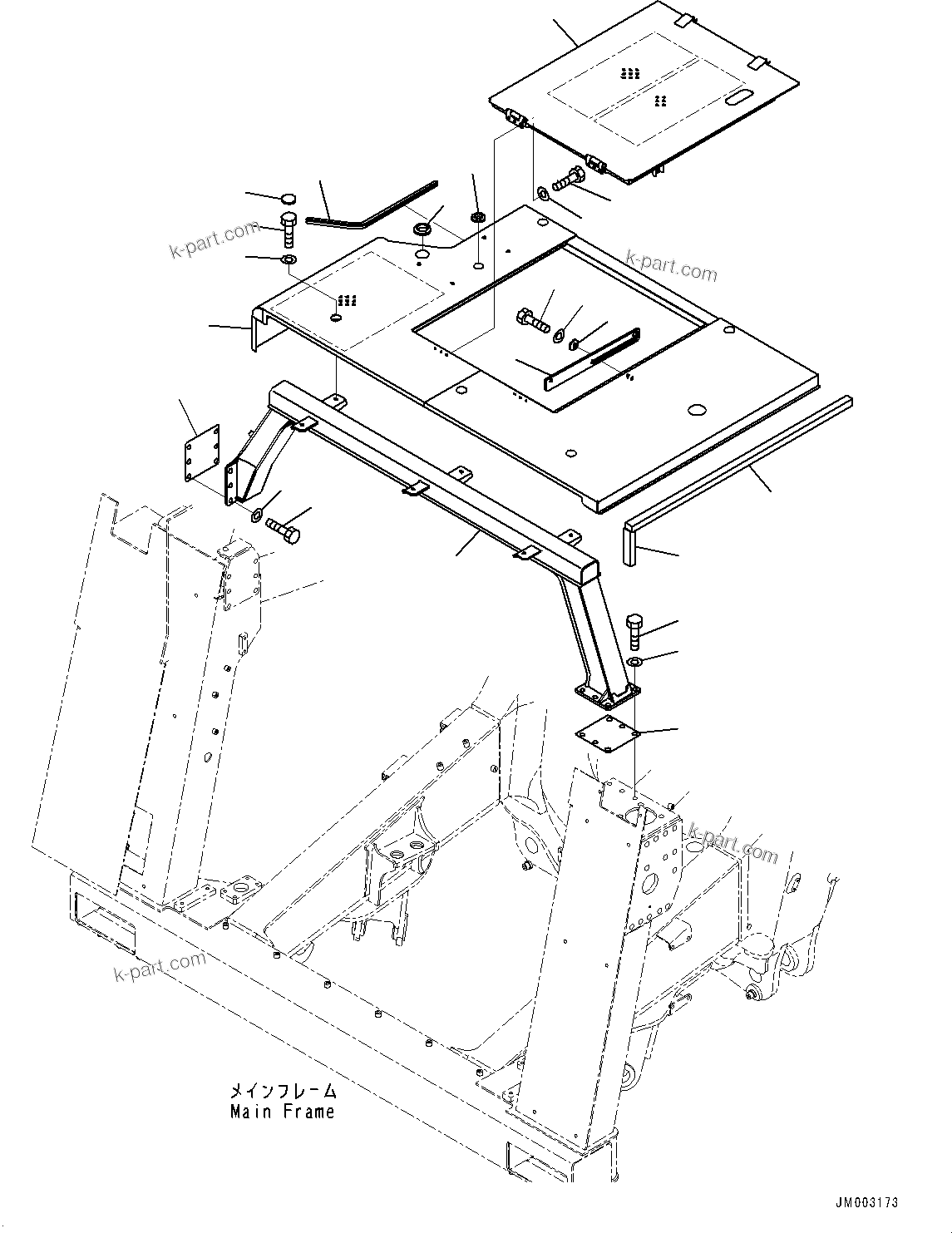 k-part.com

k-part.com

k-part.com

k-part.com

メインフレーム
Main Frame

JM003173