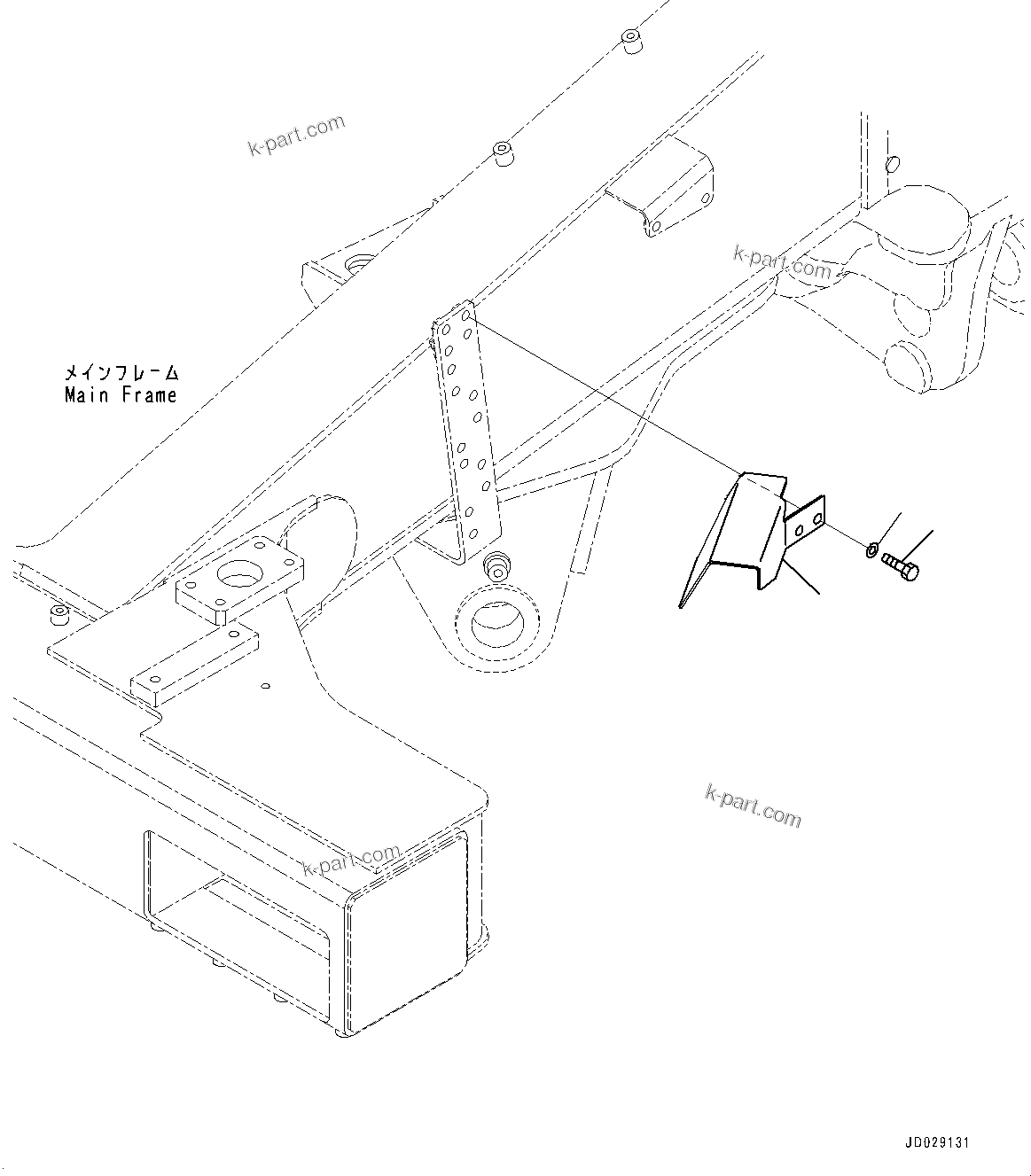 k-part.com

k-part.com

メインフレーム
Main Frame

k-part.com

k-part.com

JD029131