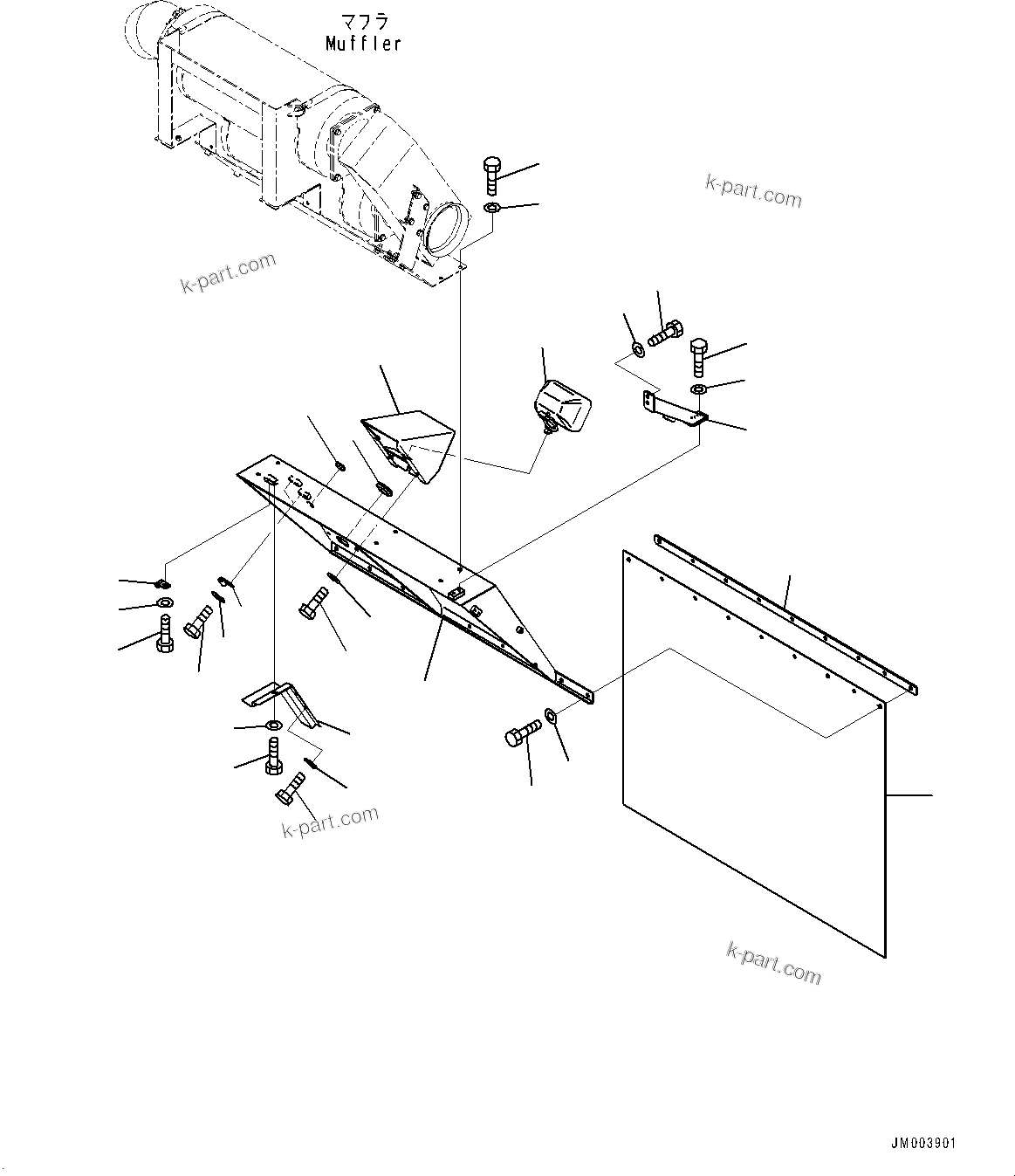 マフラ
Muffler

k-part.com

k-part.com

k-part.com

k-part.com

JM003901