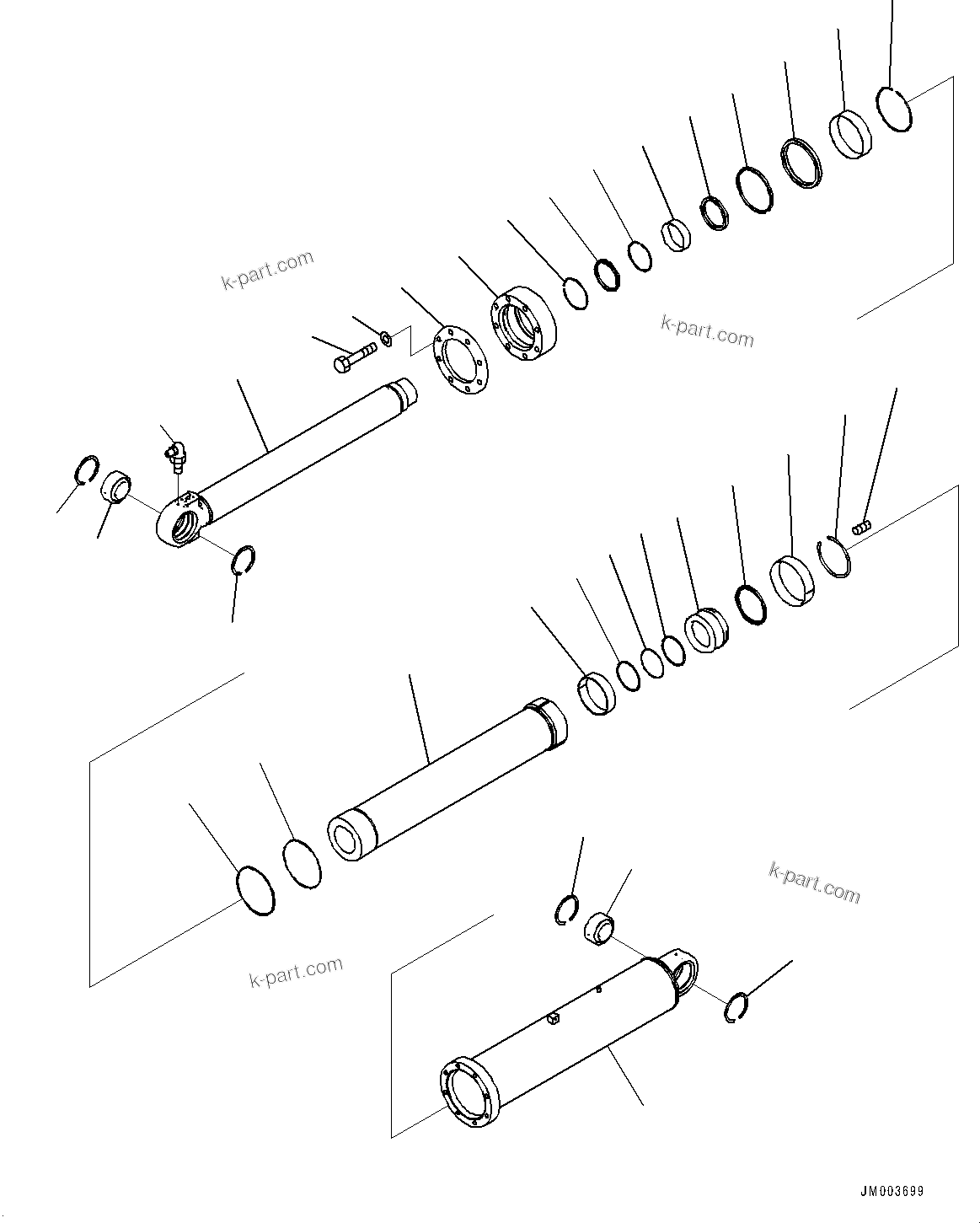 k-part.com

k-part.com

k-part.com

k-part.com

JM003699