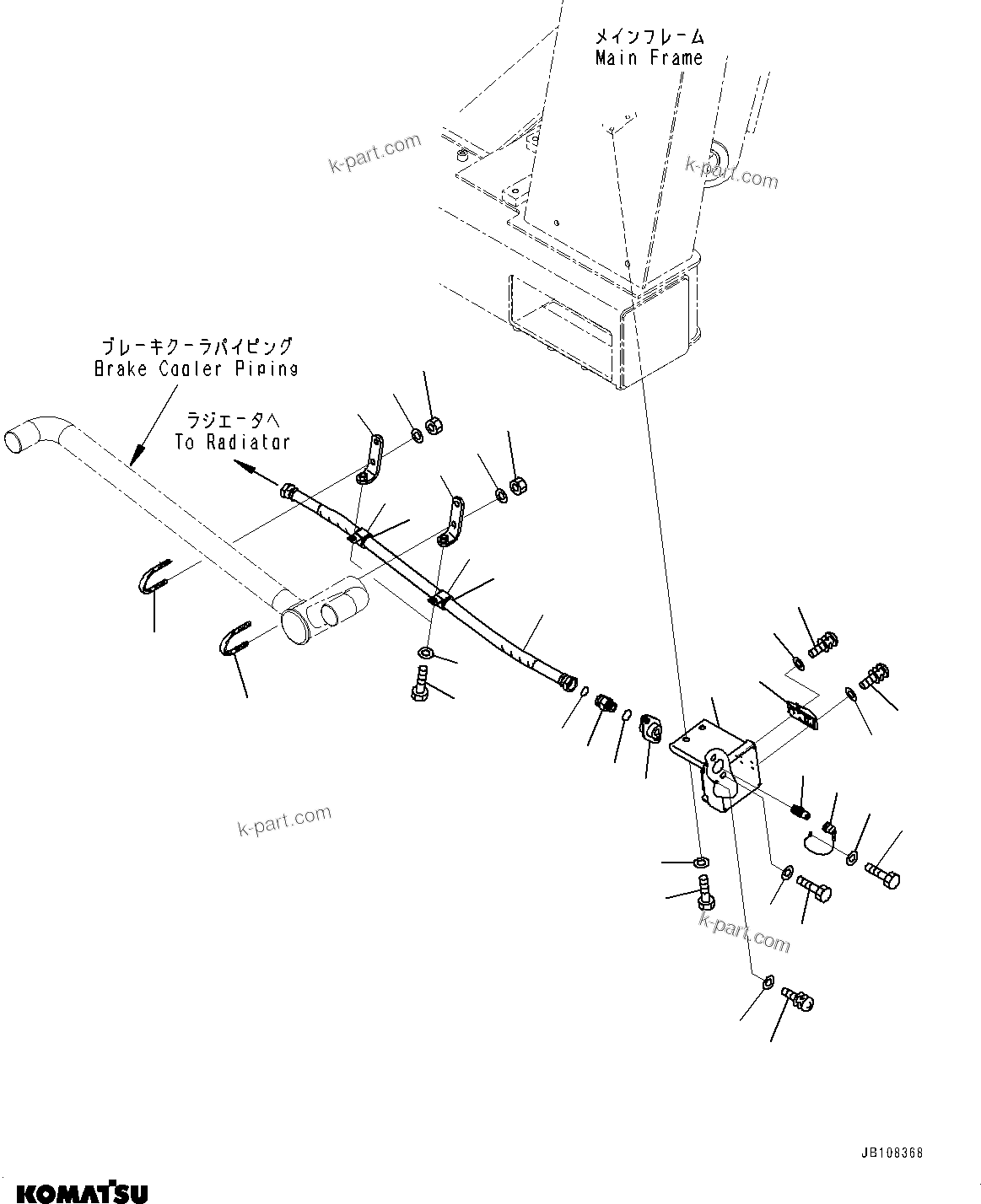 メインフレーム
Main Frame

k-part.com

k-part.com

ブレーキクーラパイピング
Brake Cooler Piping

ラジエータへ
To Radiator

k-part.com

k-part.com

JB108368

KOMATSU