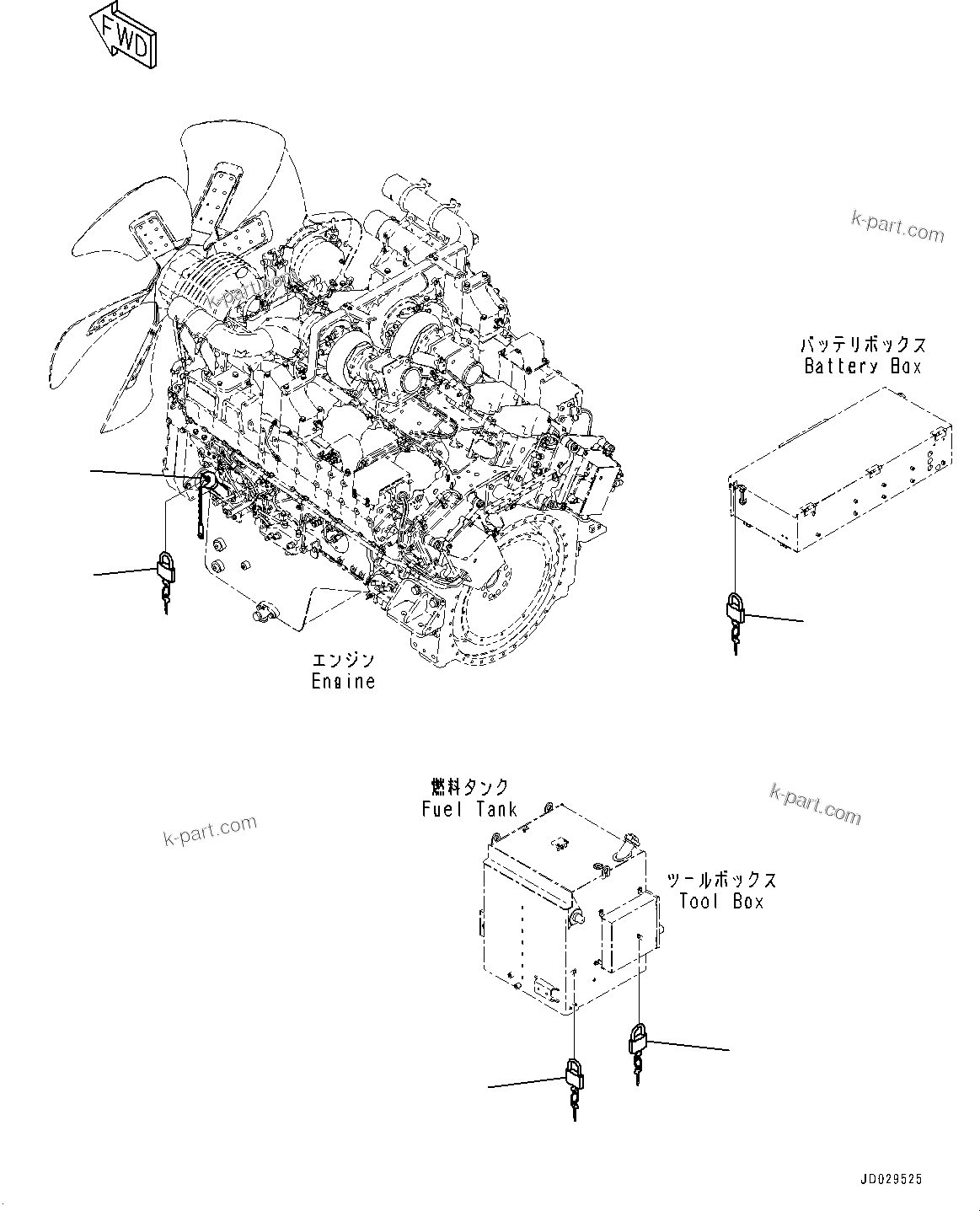 FWD

k-part.com

k-part.com

バッテリボックス
Battery Box

エンジン
Engine

燃料タンク
Fuel Tank

k-part.com

k-part.com

ツールボックス
Tool Box

JD029525