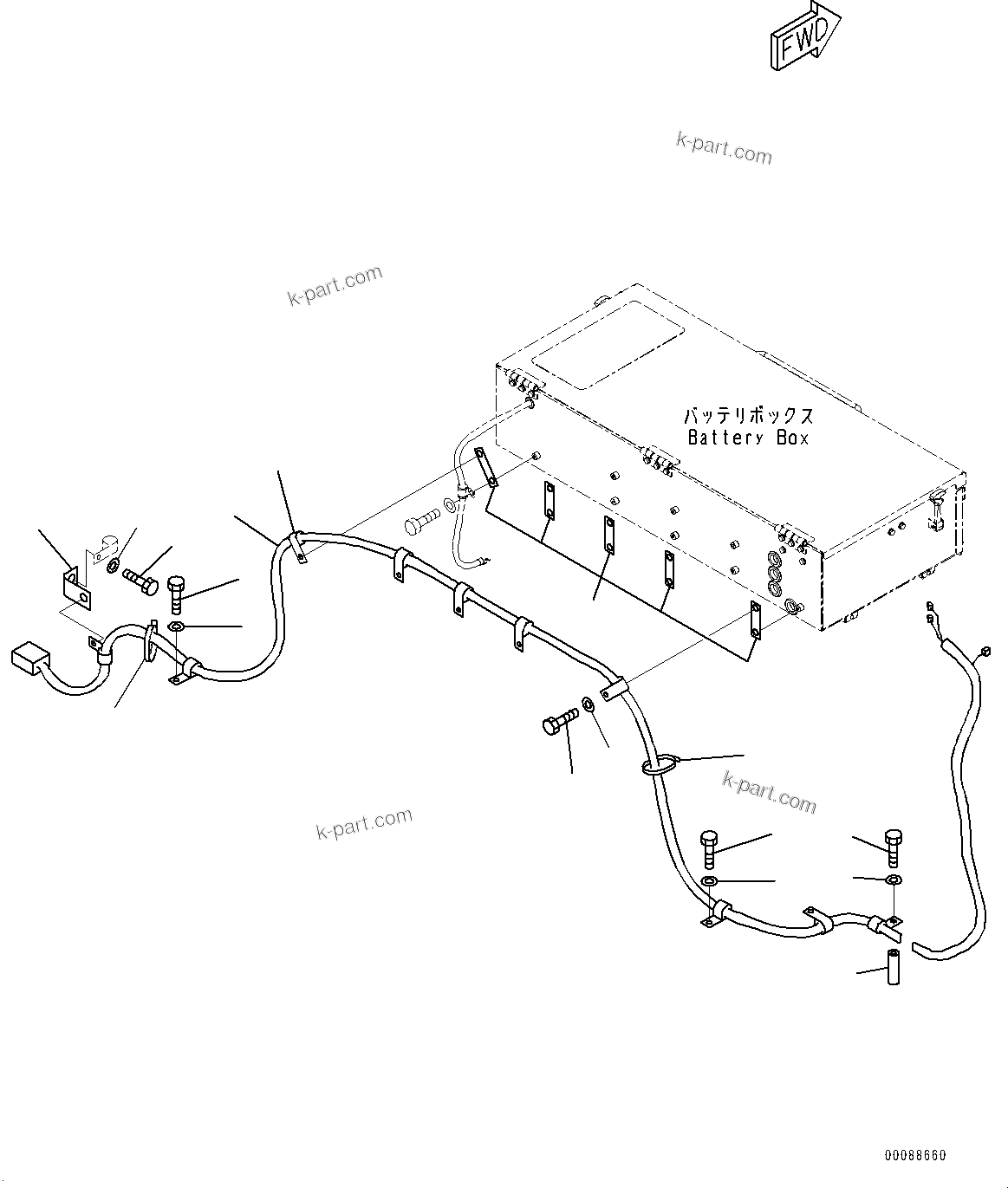 FWD

k-part.com

k-part.com

バッテリボックス
Battery Box

k-part.com

k-part.com

00088660