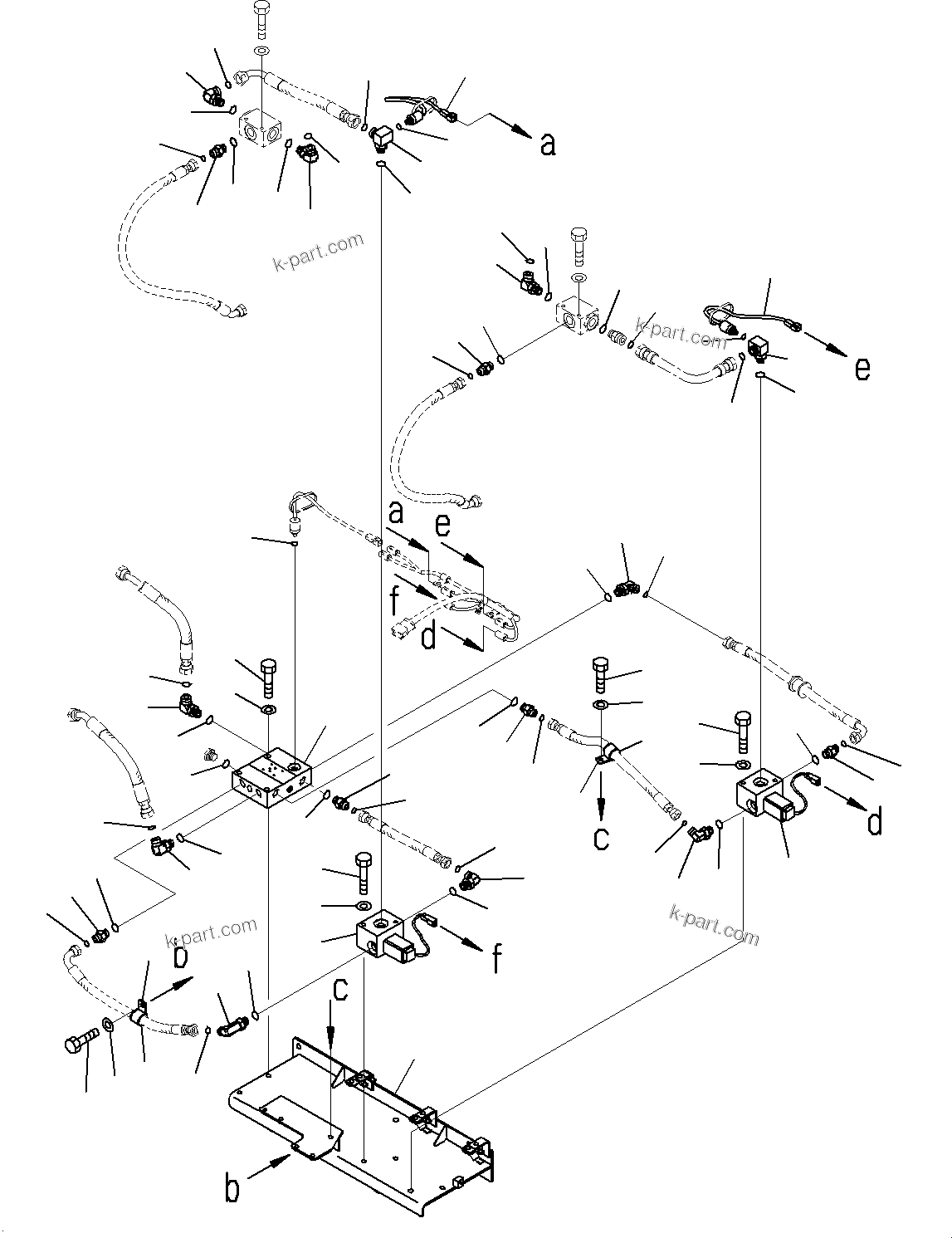 a
k-part.com
k-part.com
e
a
e
f
d
c
d
k-part.com
k-part.com
b
f
c
b