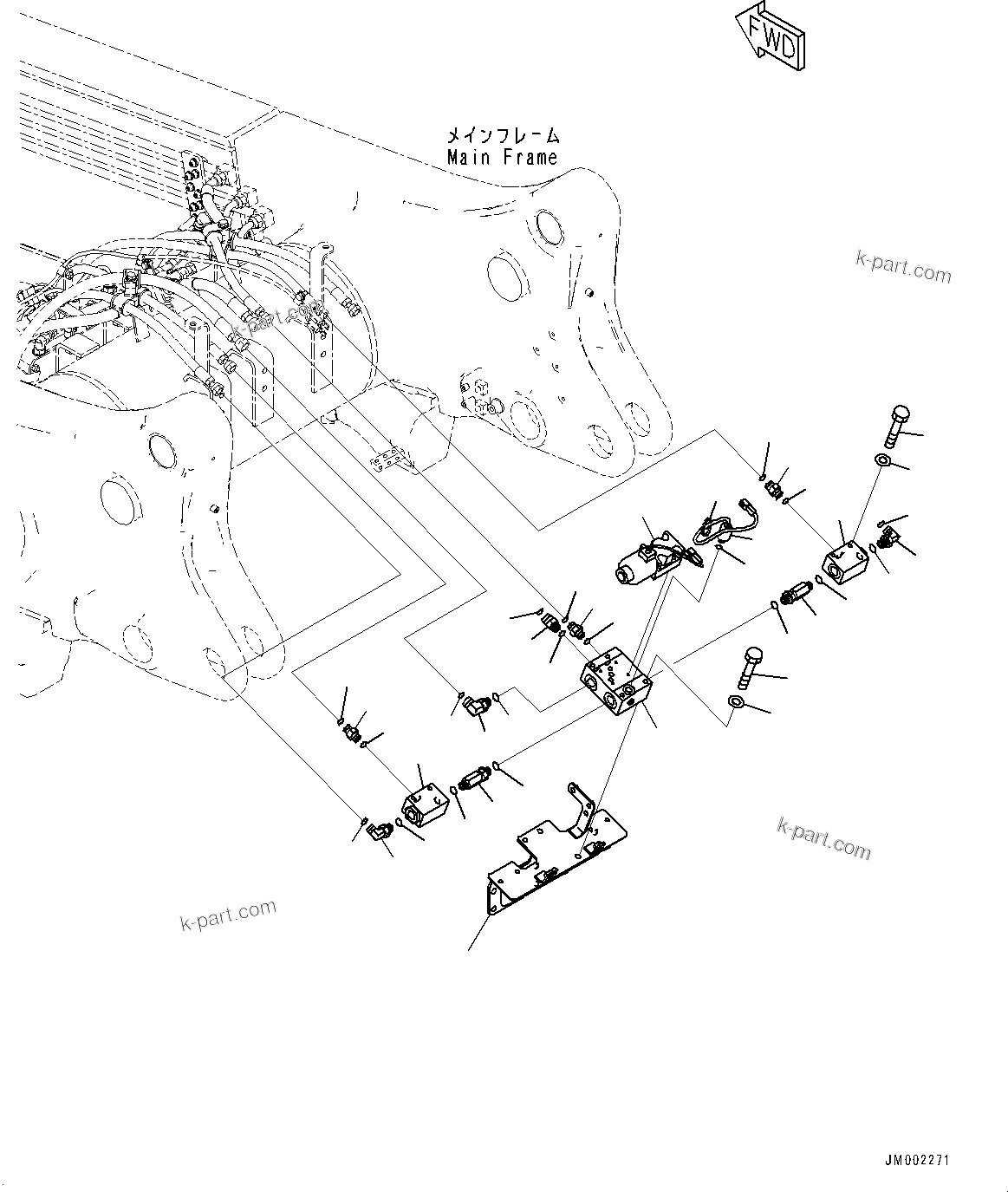 FWD

メインフレーム
Main Frame

k-part.com

k-part.com

k-part.com

k-part.com

JM002271