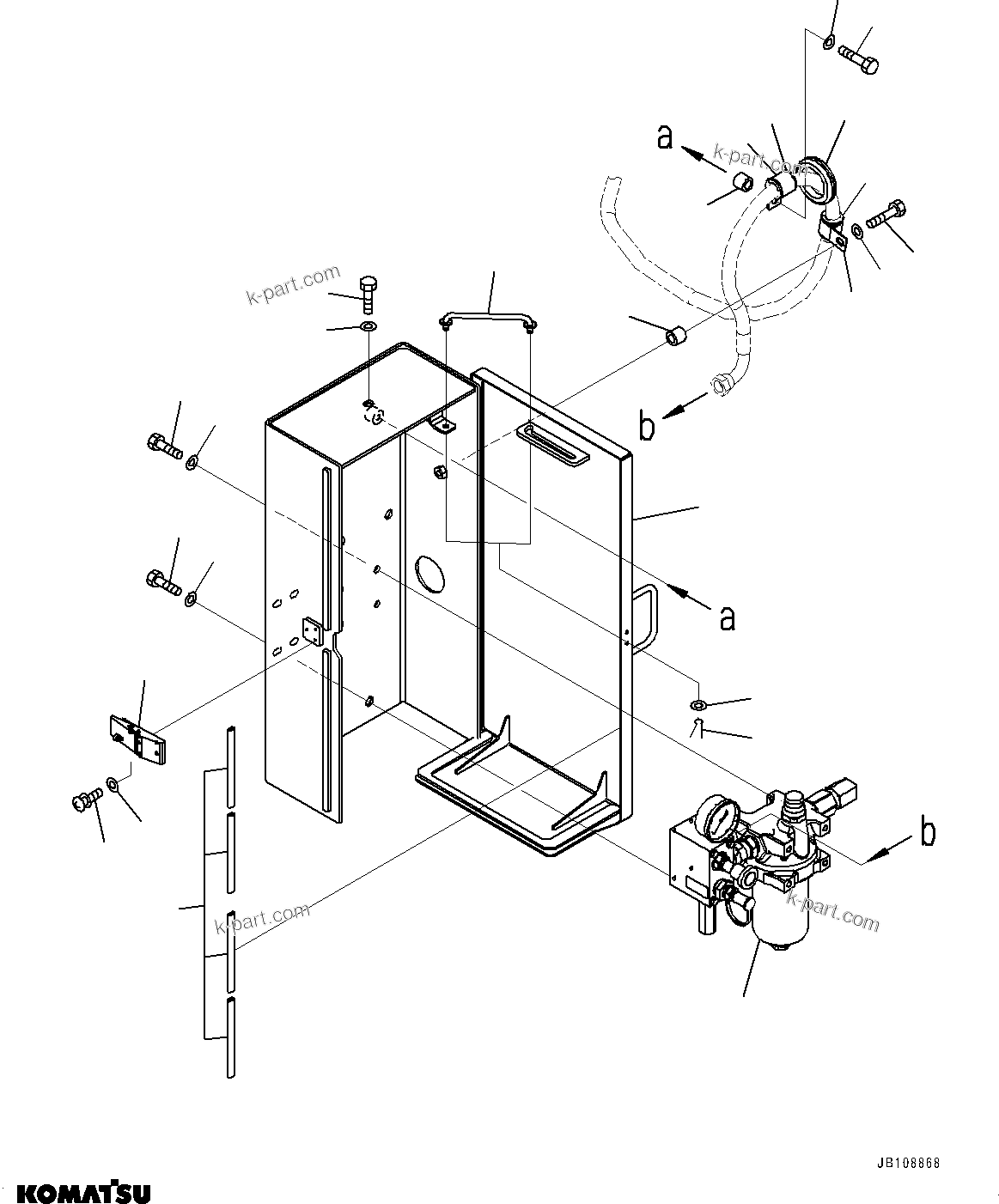 a
k-part.com
k-part.com
b
a
b
k-part.com
k-part.com
JB108868
KOMATSU