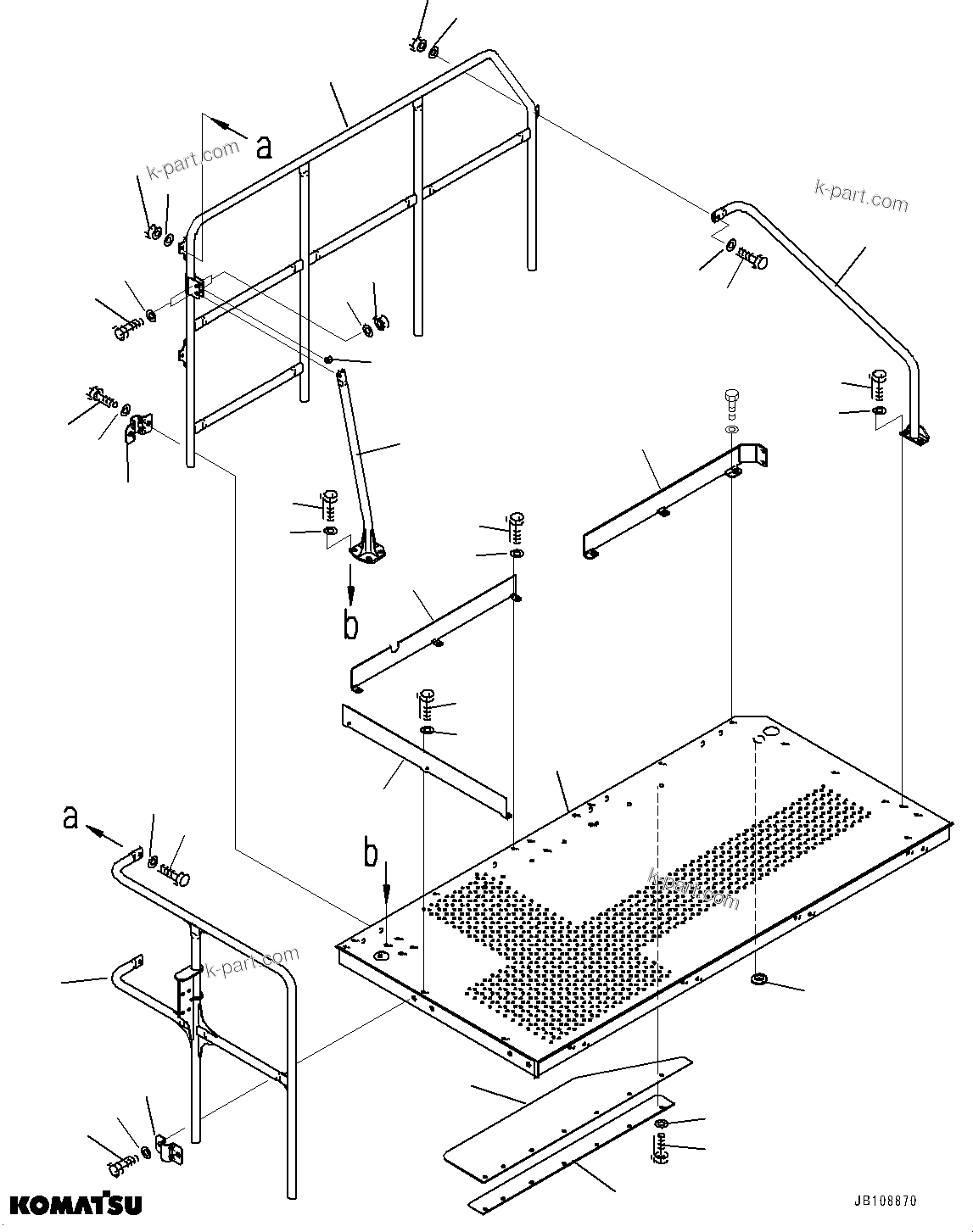 a

k-part.com

k-part.com

b

a

b

k-part.com

k-part.com

KOMATSU

JB108870