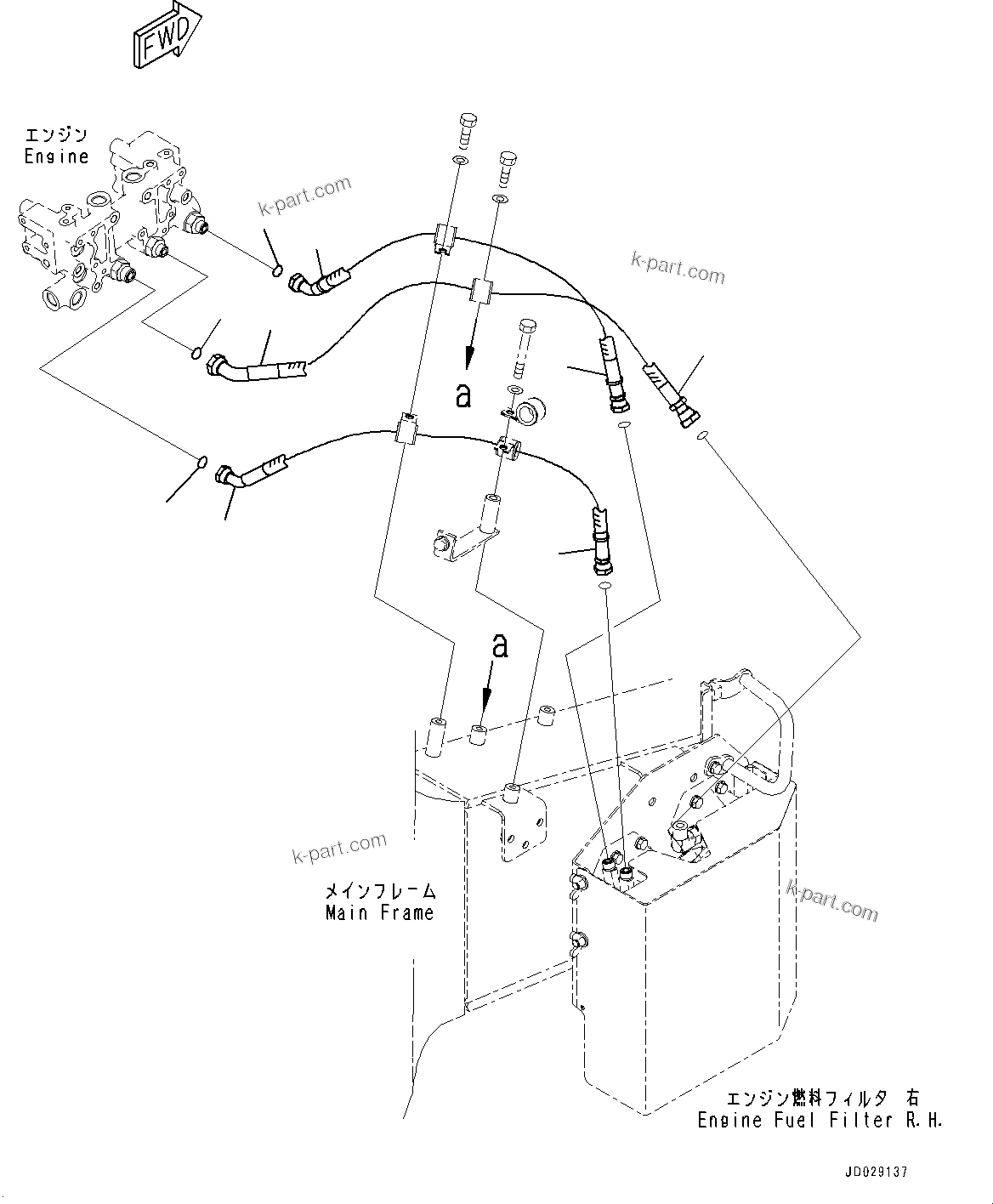 FWD

エンジン
Engine

k-part.com

k-part.com

a

a

k-part.com

k-part.com

メインフレーム
Main Frame

エンジン燃料フィルタ　右
Engine Fuel Filter R.H.

JD029137