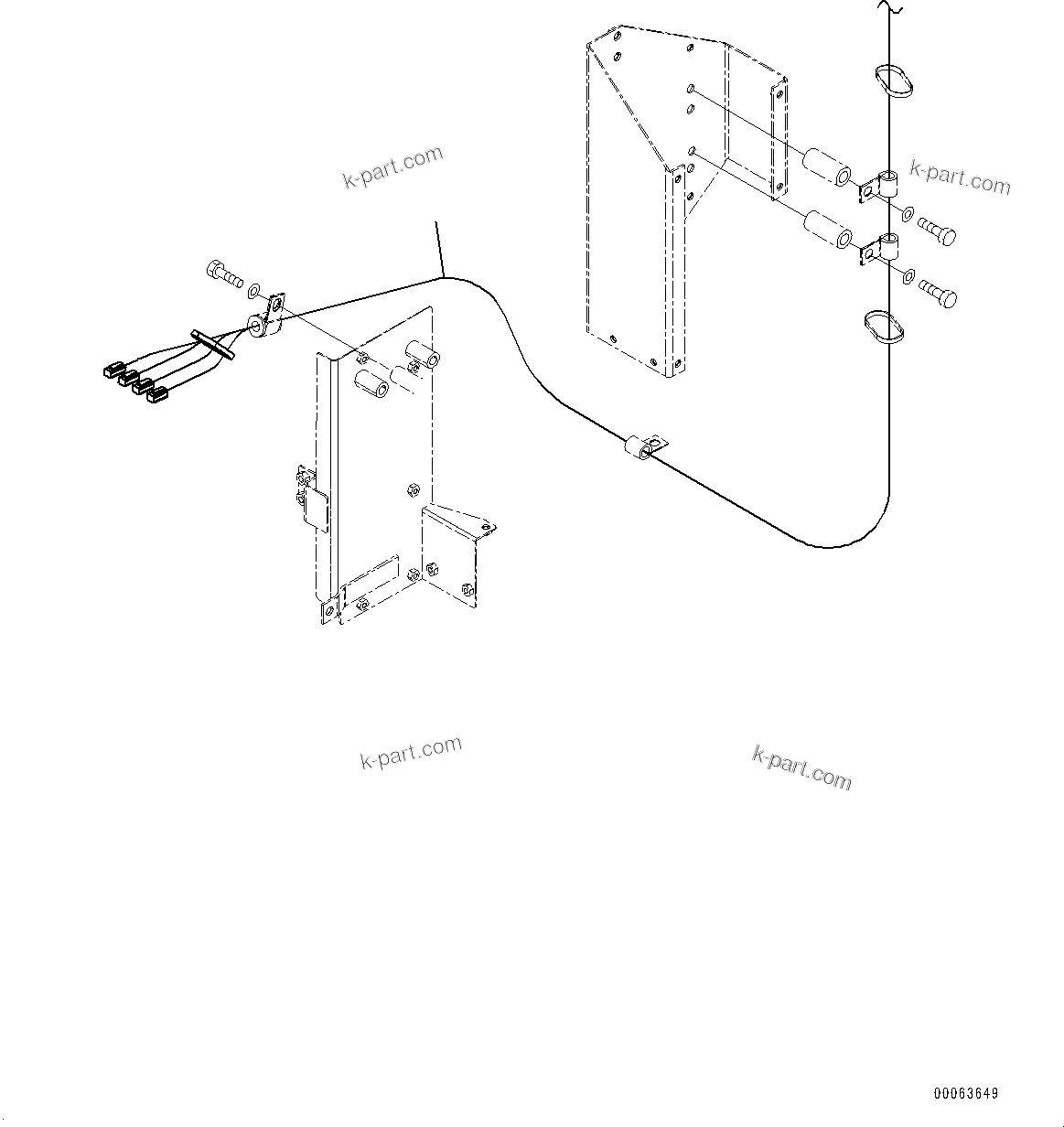 k-part.com

k-part.com

k-part.com

k-part.com

00063649