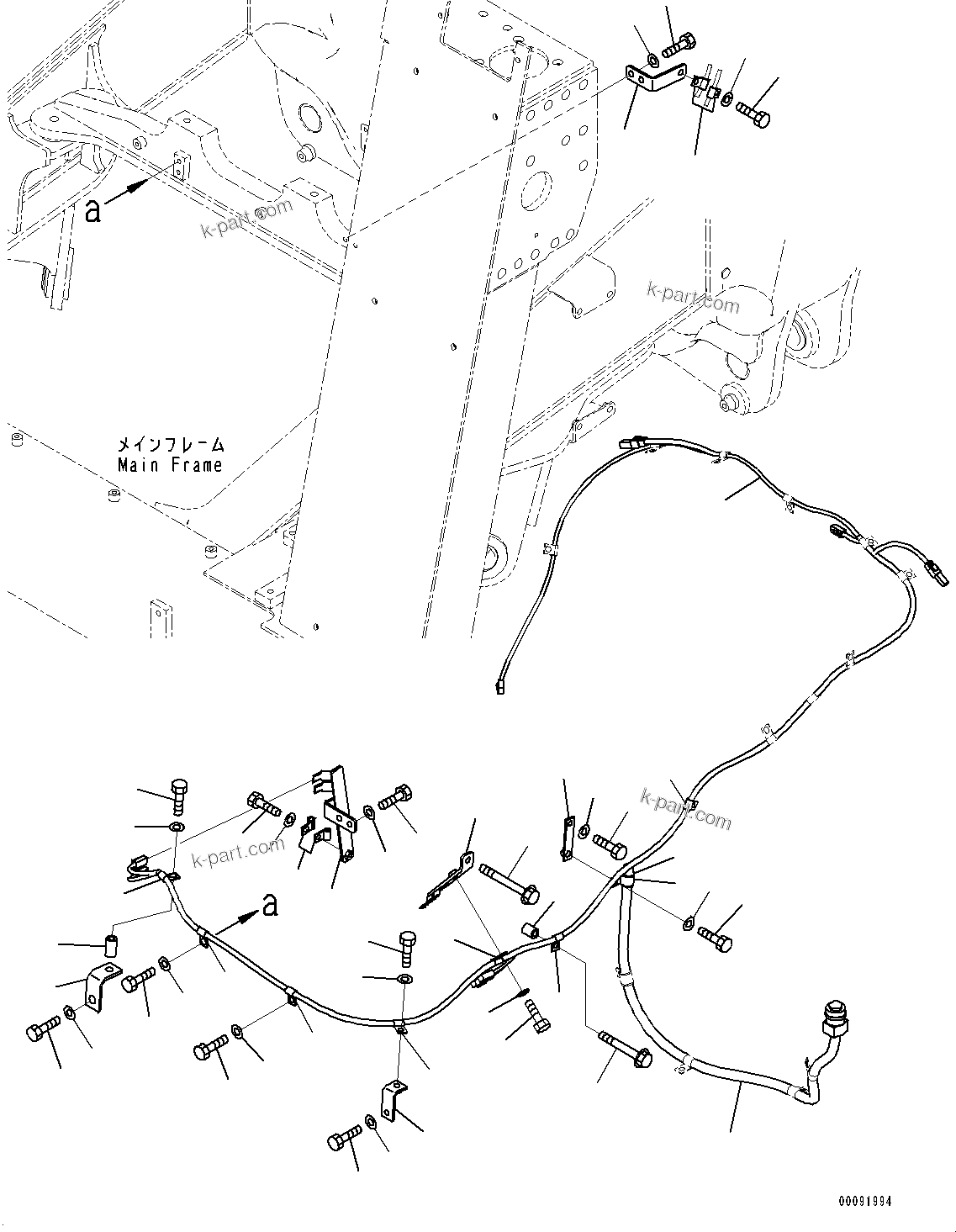 a
k-part.com
k-part.com
メインフレーム
Main Frame
k-part.com
k-part.com
a
00091994