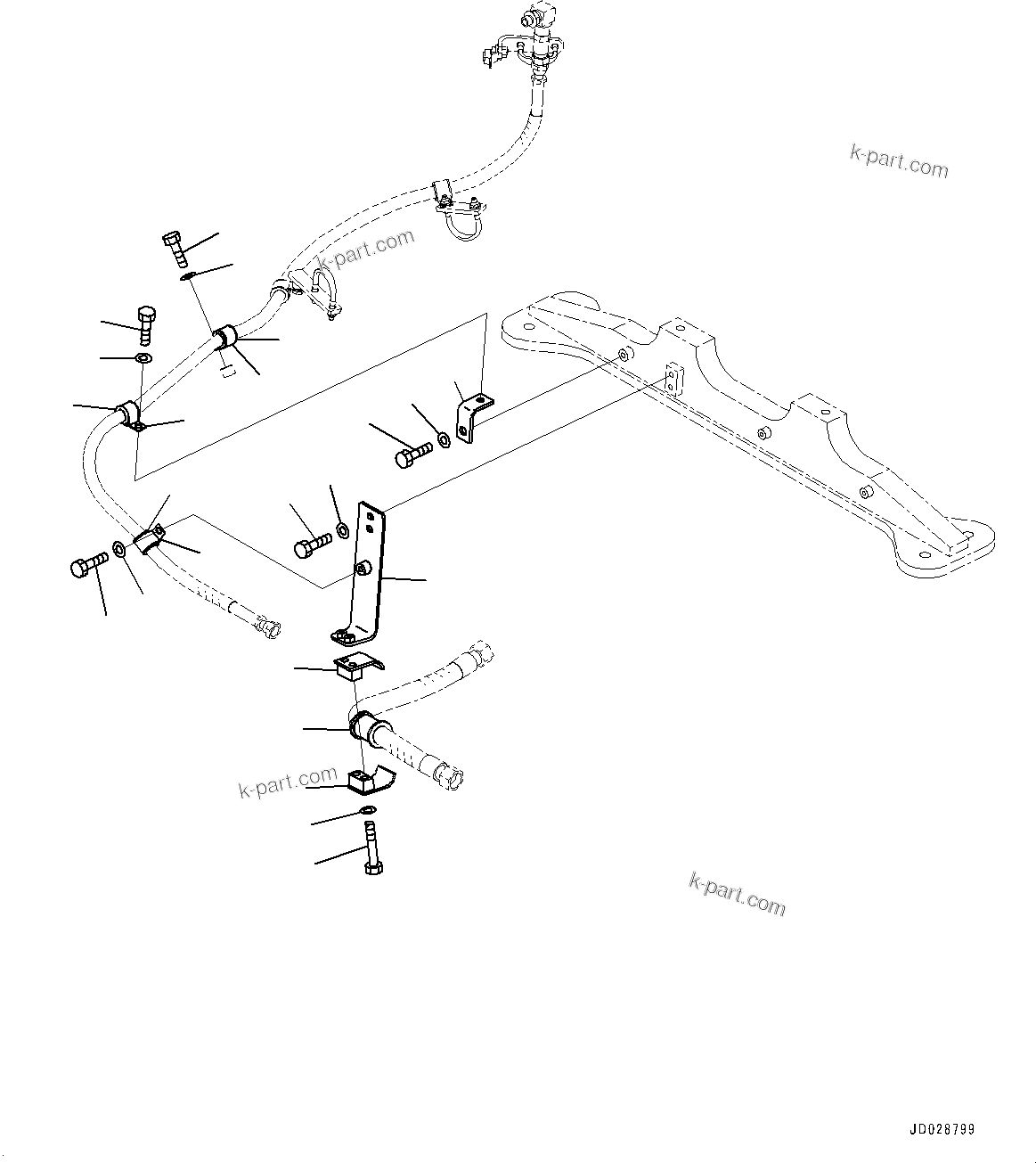 k-part.com

k-part.com

k-part.com

k-part.com

JD028799