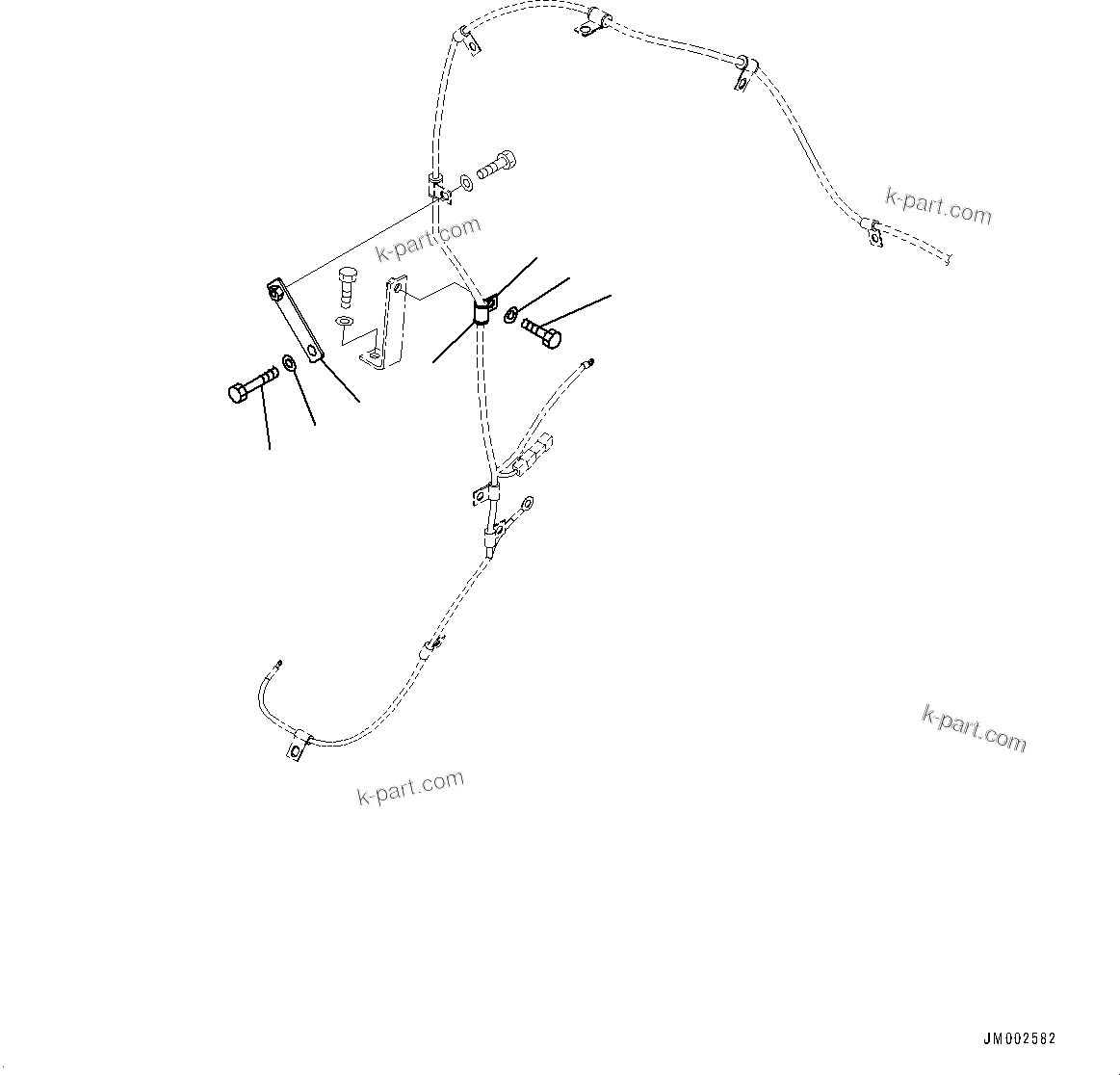 k-part.com

k-part.com

k-part.com

k-part.com

JM002582