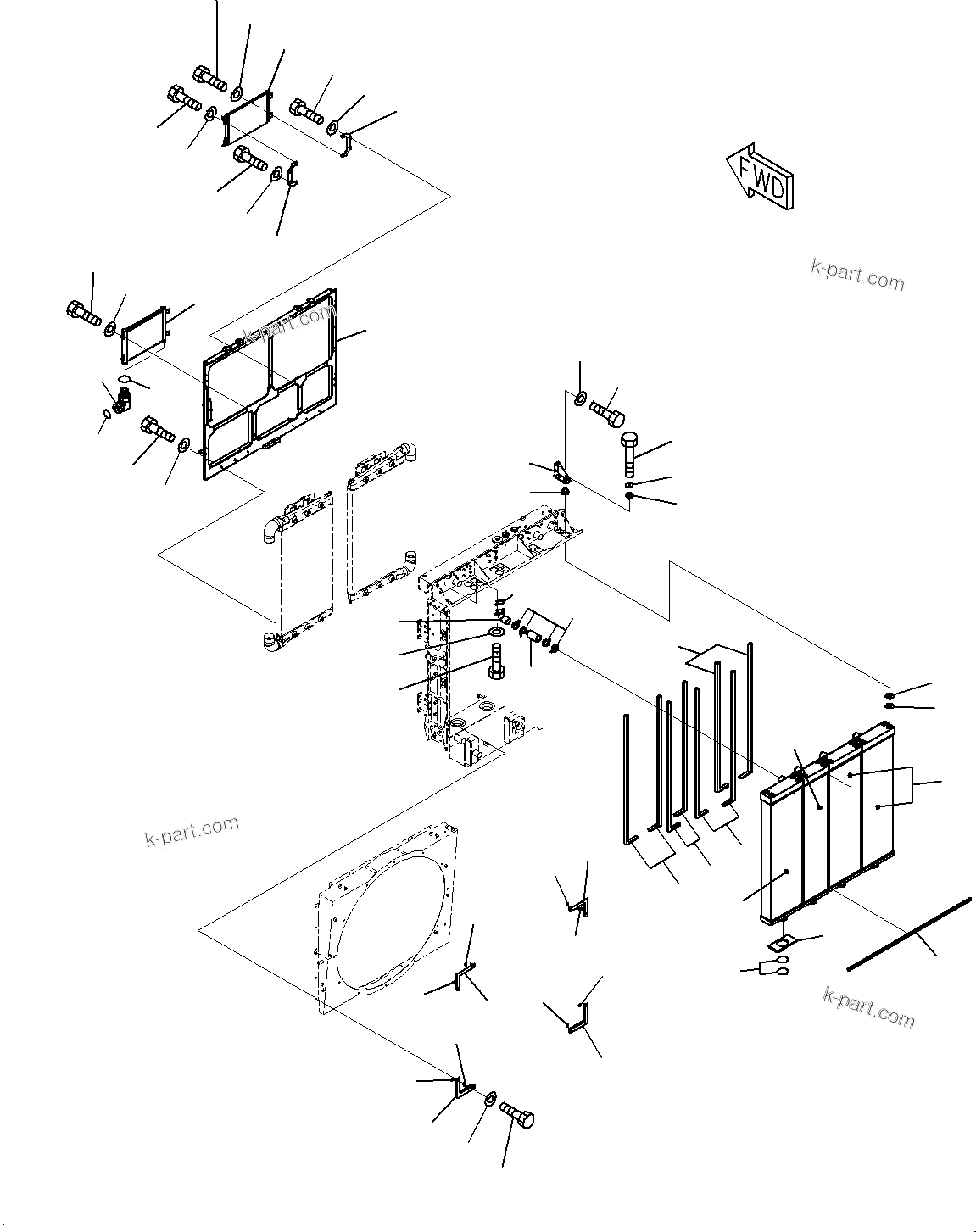 FWD

k-part.com

k-part.com

k-part.com

k-part.com