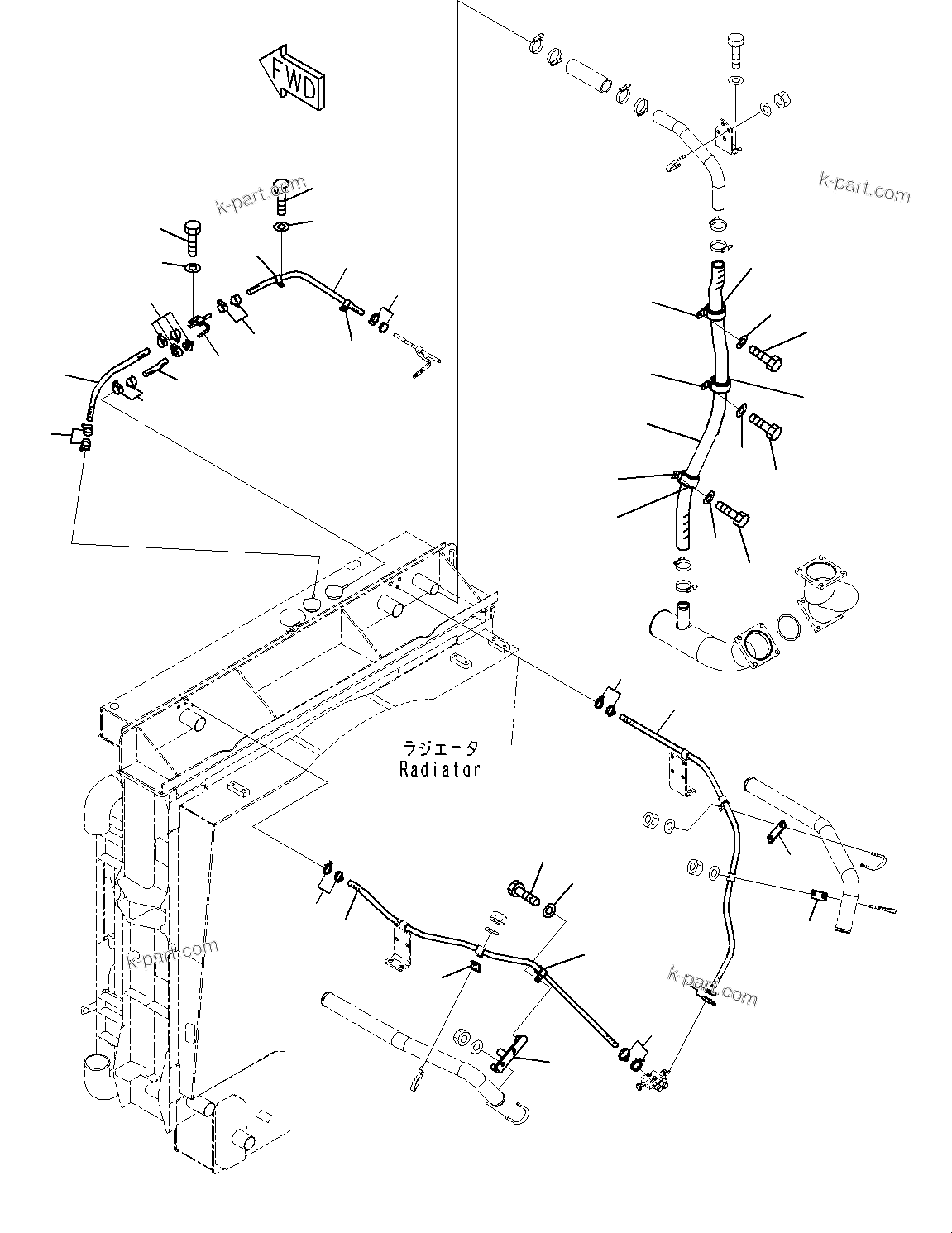 FWD

k-part.com

k-part.com

ラジエータ
Radiator

k-part.com

k-part.com