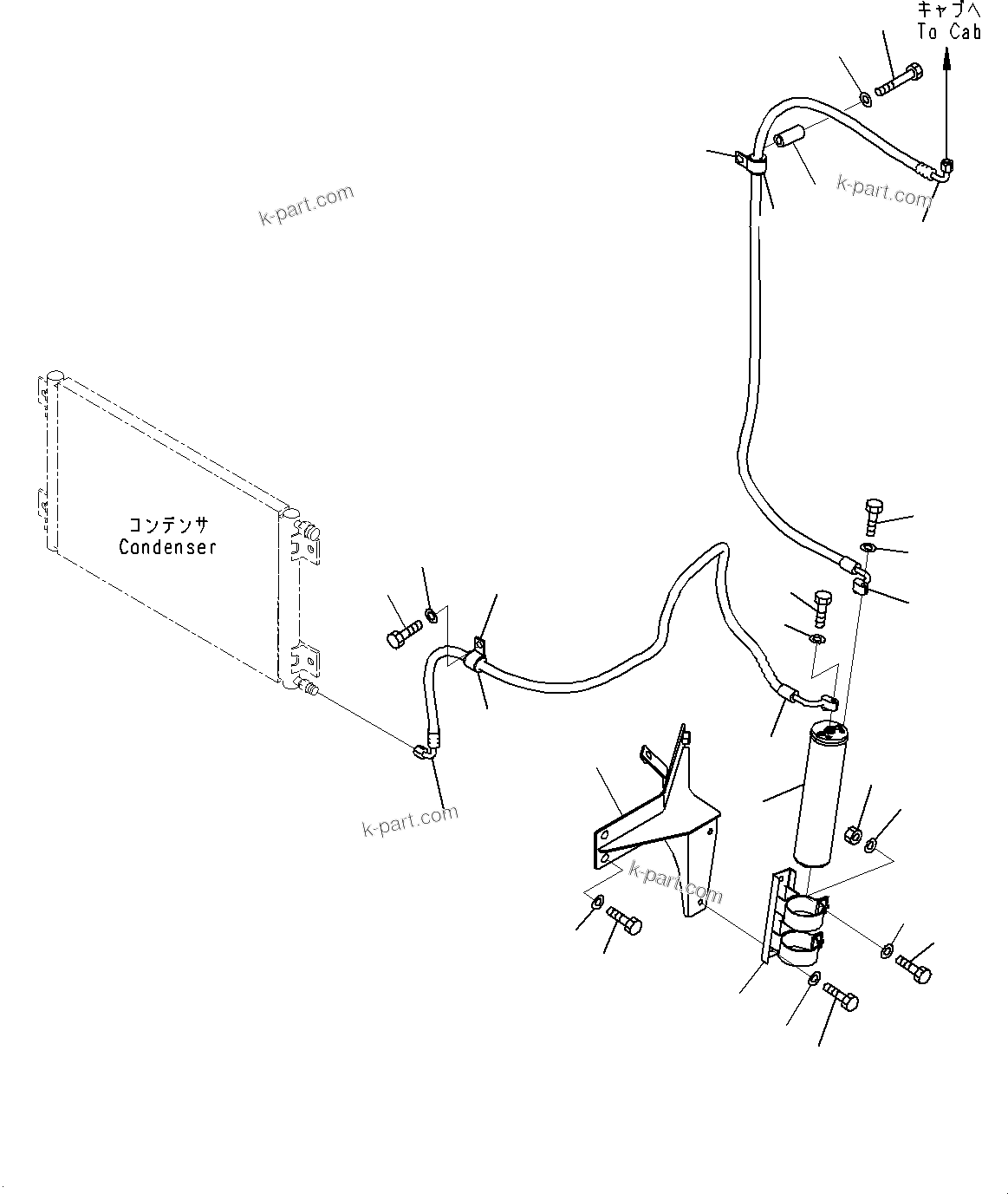 キャブへ
To Cab

k-part.com

k-part.com

コンデンサ
Condenser

k-part.com

k-part.com