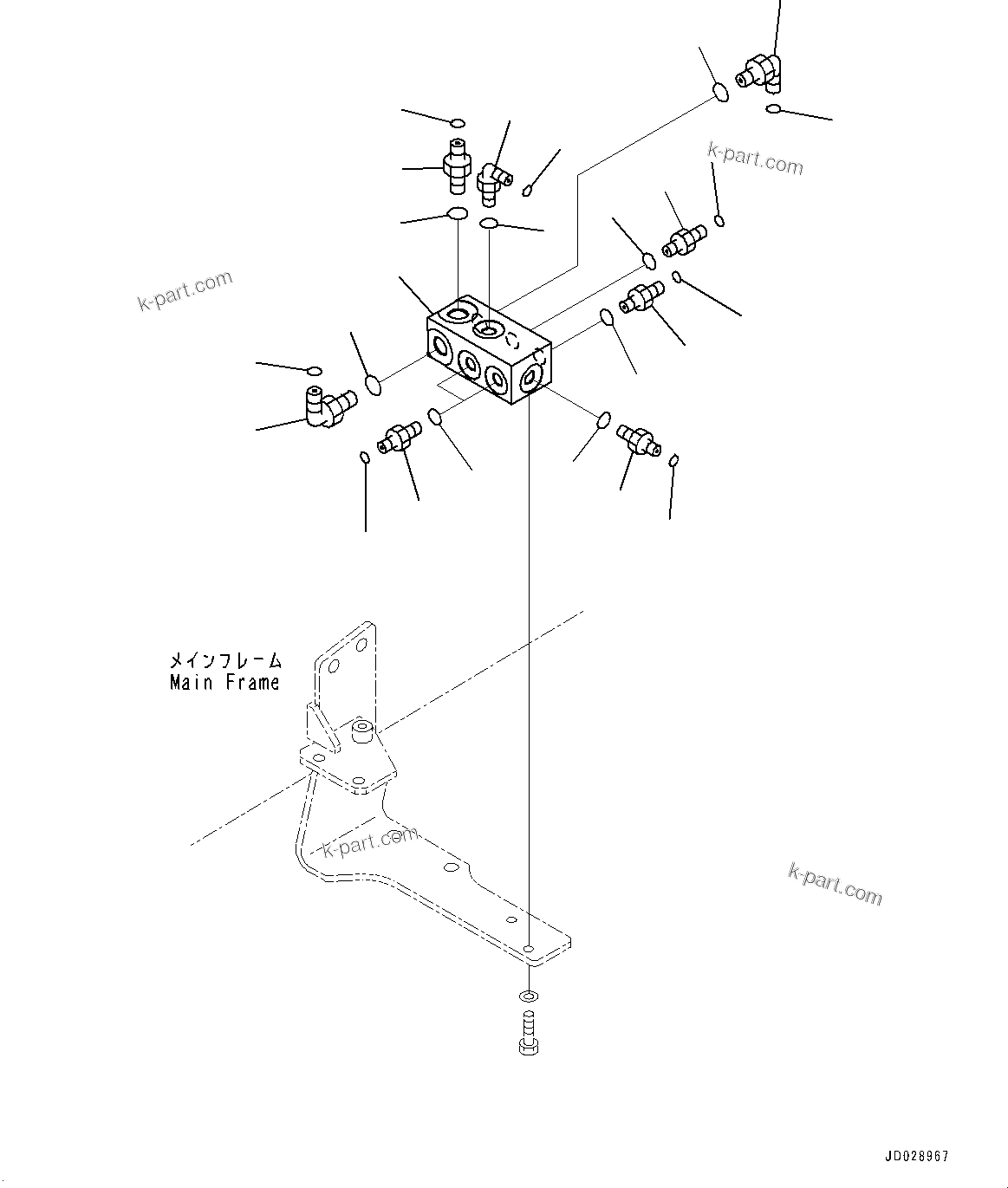 k-part.com

k-part.com

メインフレーム
Main Frame

k-part.com

k-part.com

JD028967