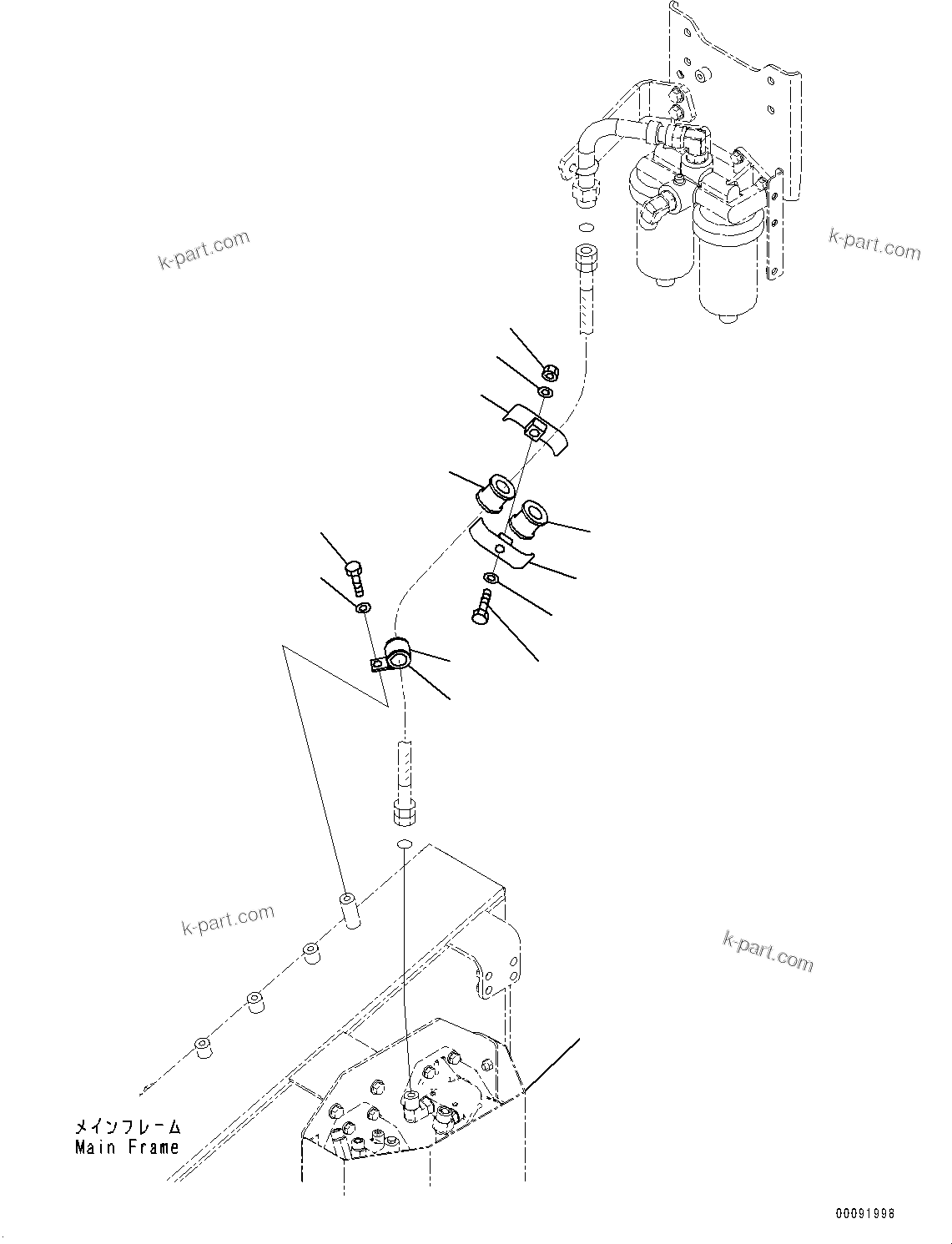 k-part.com

k-part.com

k-part.com

k-part.com

メインフレーム
Main Frame

00091998