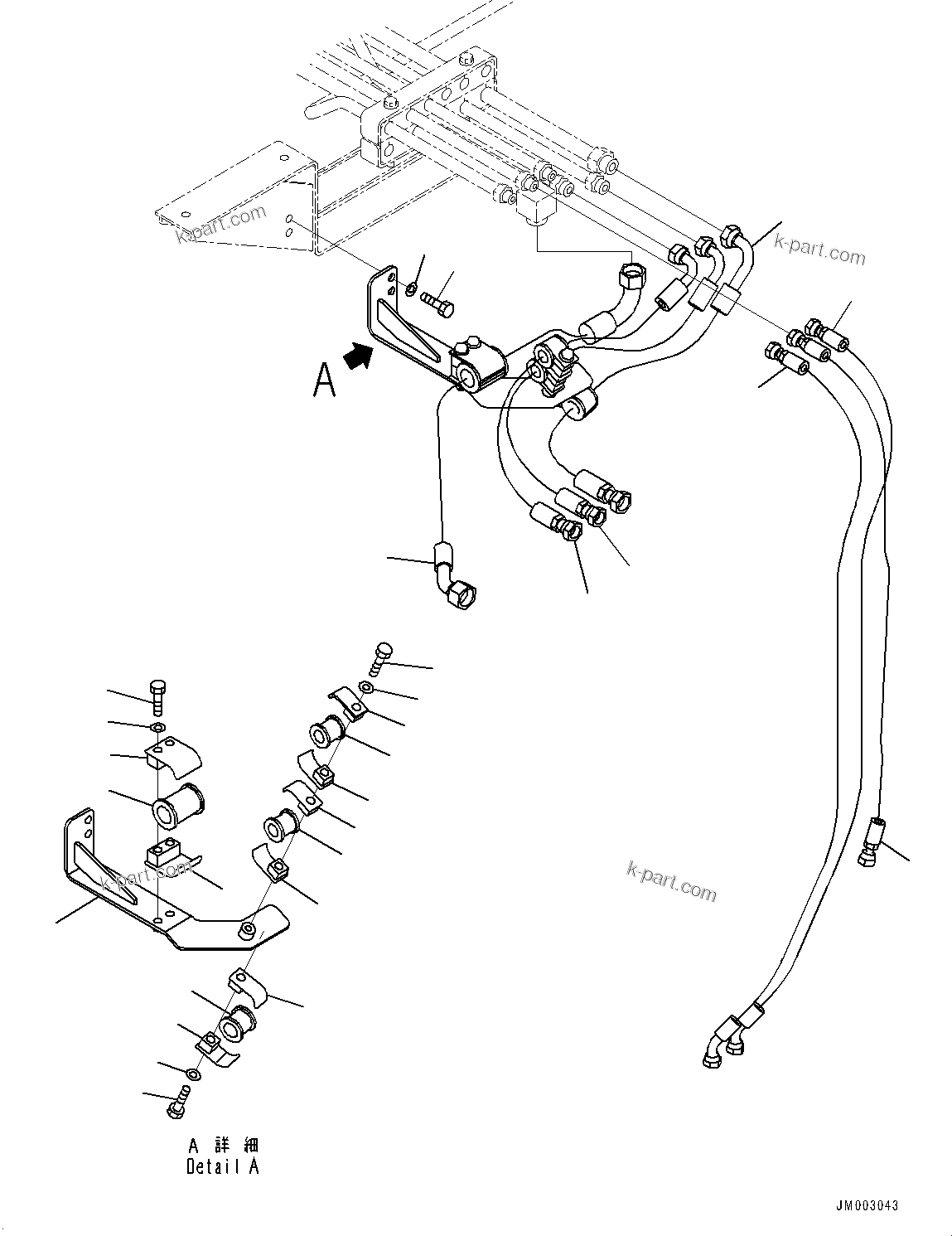 k-part.com

k-part.com

A

k-part.com

k-part.com

A 詳 細
Detail A

JM003043