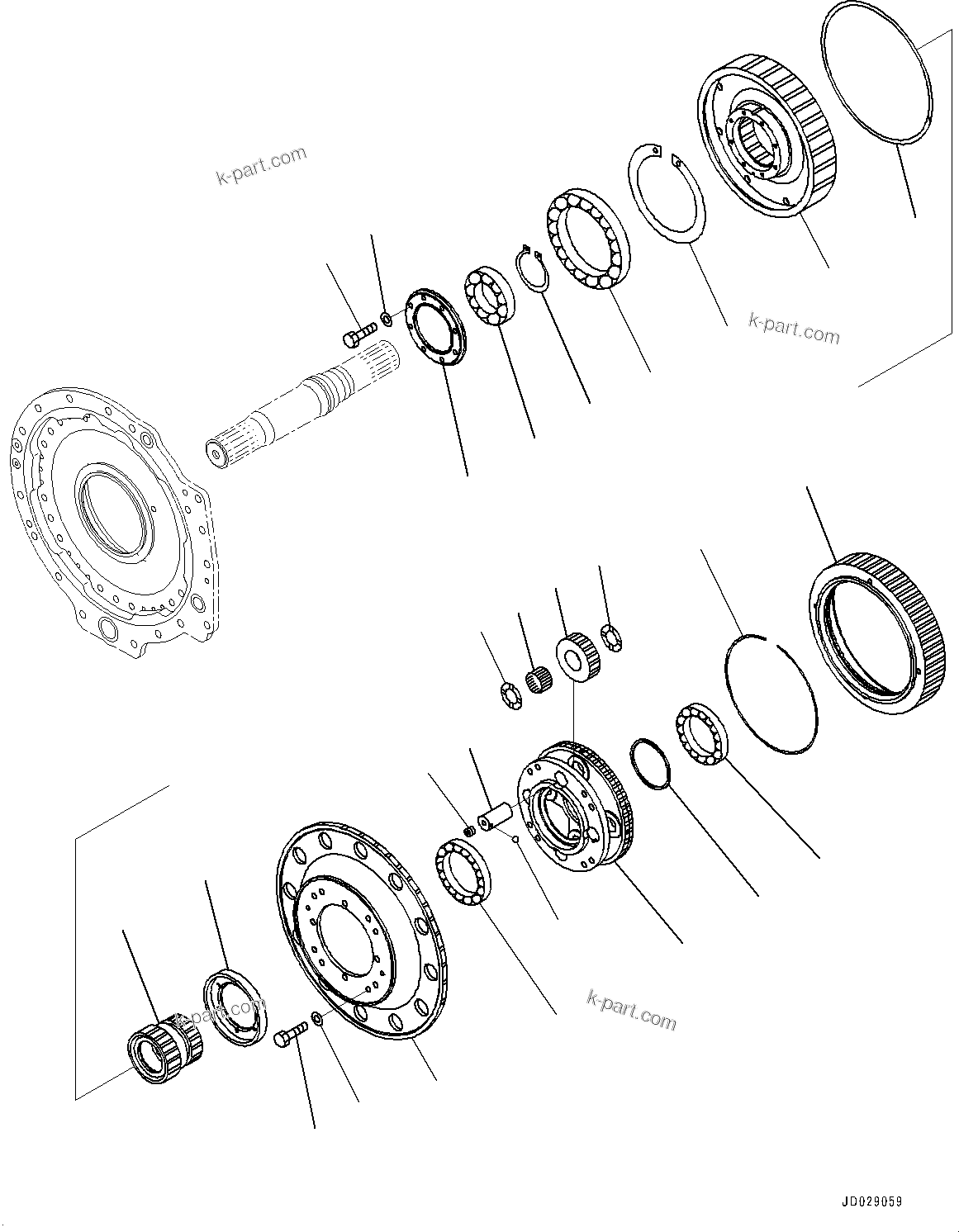 k-part.com

k-part.com

k-part.com

k-part.com

JD029059