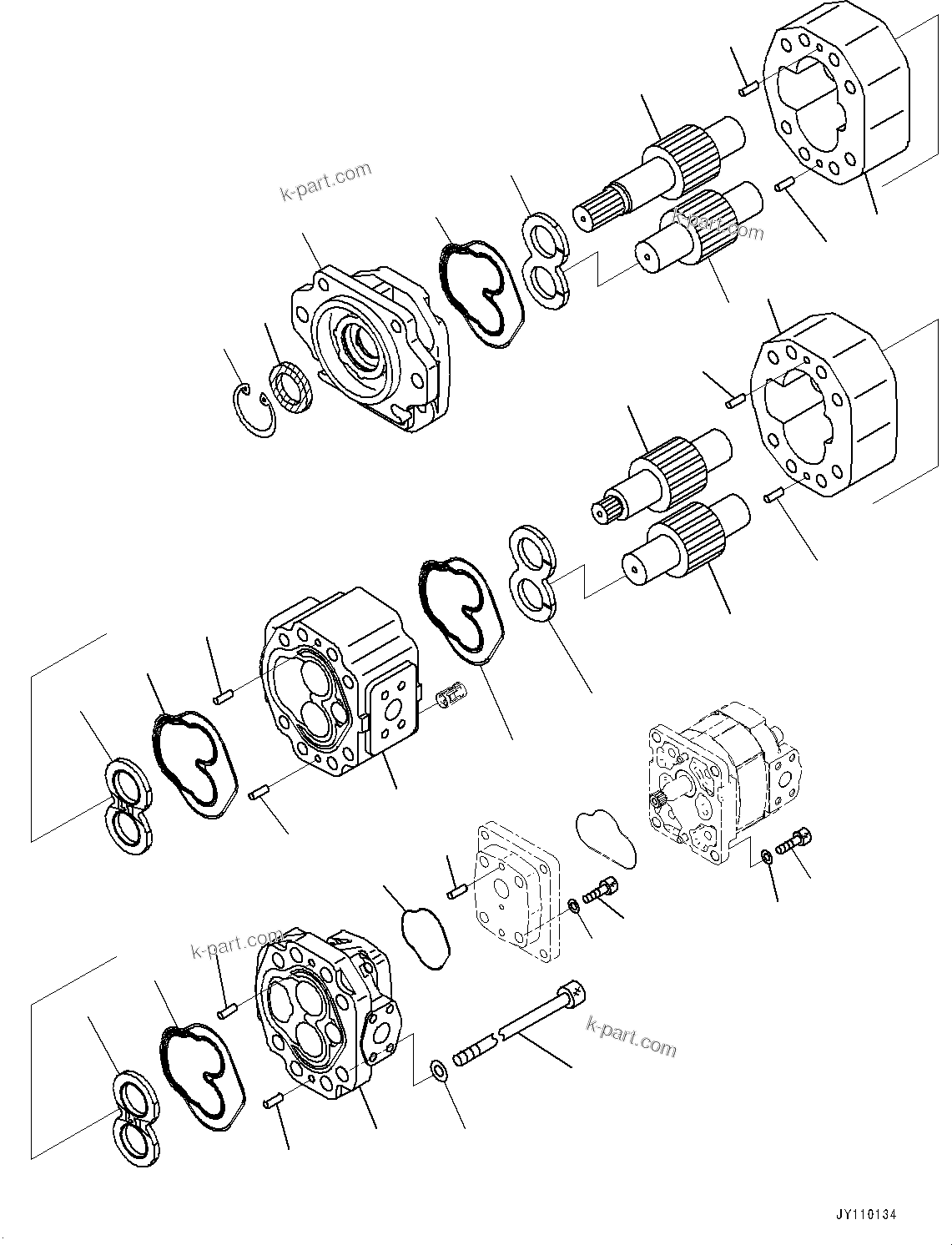 k-part.com
k-part.com
k-part.com
k-part.com
JY110134