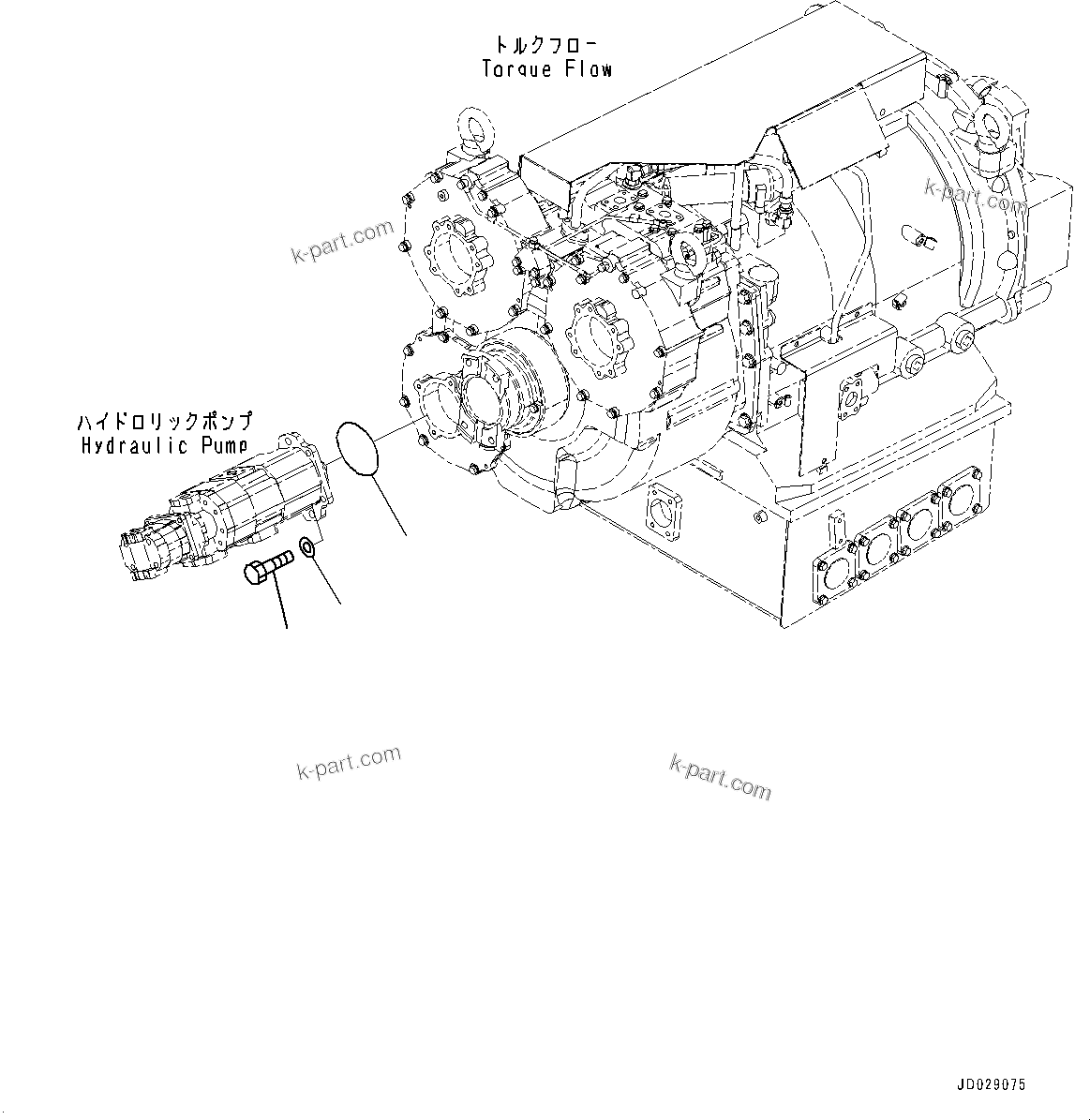 トルクフロー
Torque Flow

k-part.com

k-part.com

ハイドロリックポンプ
Hydraulic Pump

k-part.com

k-part.com

JD029075